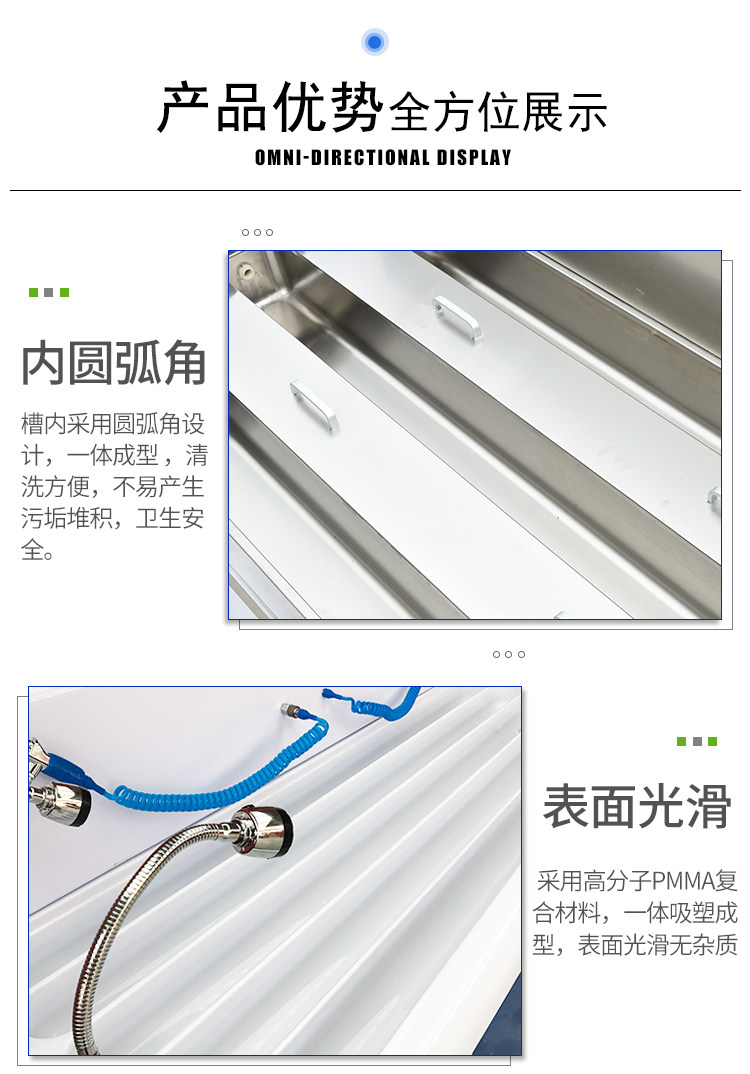 产品优势全方位展示
OMNI-DIRECTIONAL DISPLAY

内圆弧角

槽内采用圆弧角设计，一体成型，清洗方便，不易产生污垢堆积，卫生安全。

表面光滑

采用高分子PMMA复合材料，一体吸塑成型，表面光滑无杂质