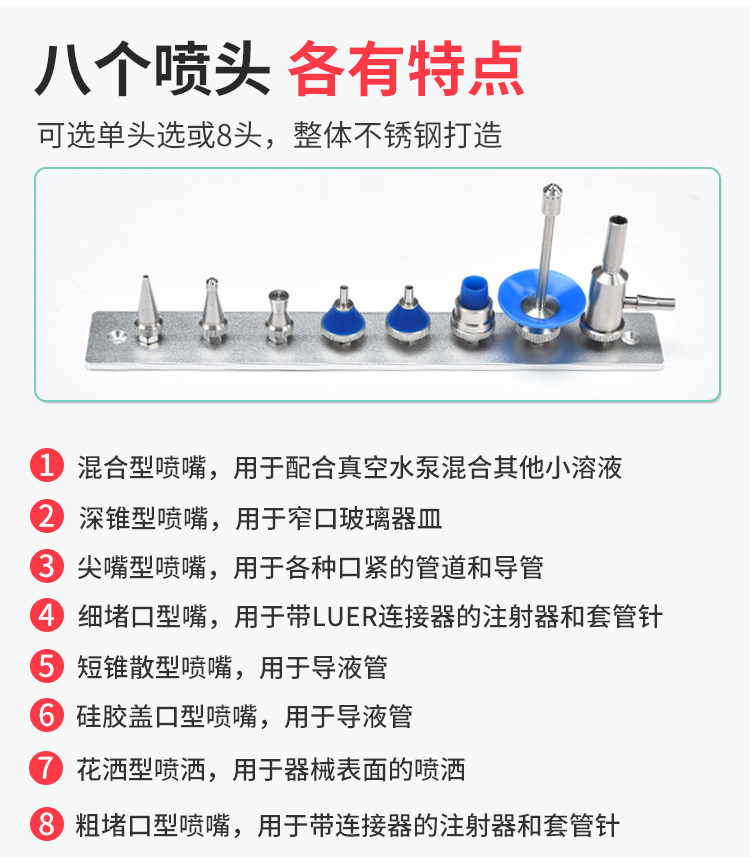 八个喷头 各有特点

可选单头选或8头，整体不锈钢打造

1 混合型喷嘴，用于配合真空水泵混合其他小溶液

2 深锥型喷嘴，用于窄口玻璃器皿

3 尖嘴型喷嘴，用于各种口紧的管道和导管

4 细堵口型嘴，用于带LUER连接器的注射器和套管针

5 短锥散型喷嘴，用于导液管

6 硅胶盖口型喷嘴，用于导液管

7 花洒型喷洒，用于器械表面的喷洒

8 粗堵口型喷嘴，用于带连接器的注射器和套管针