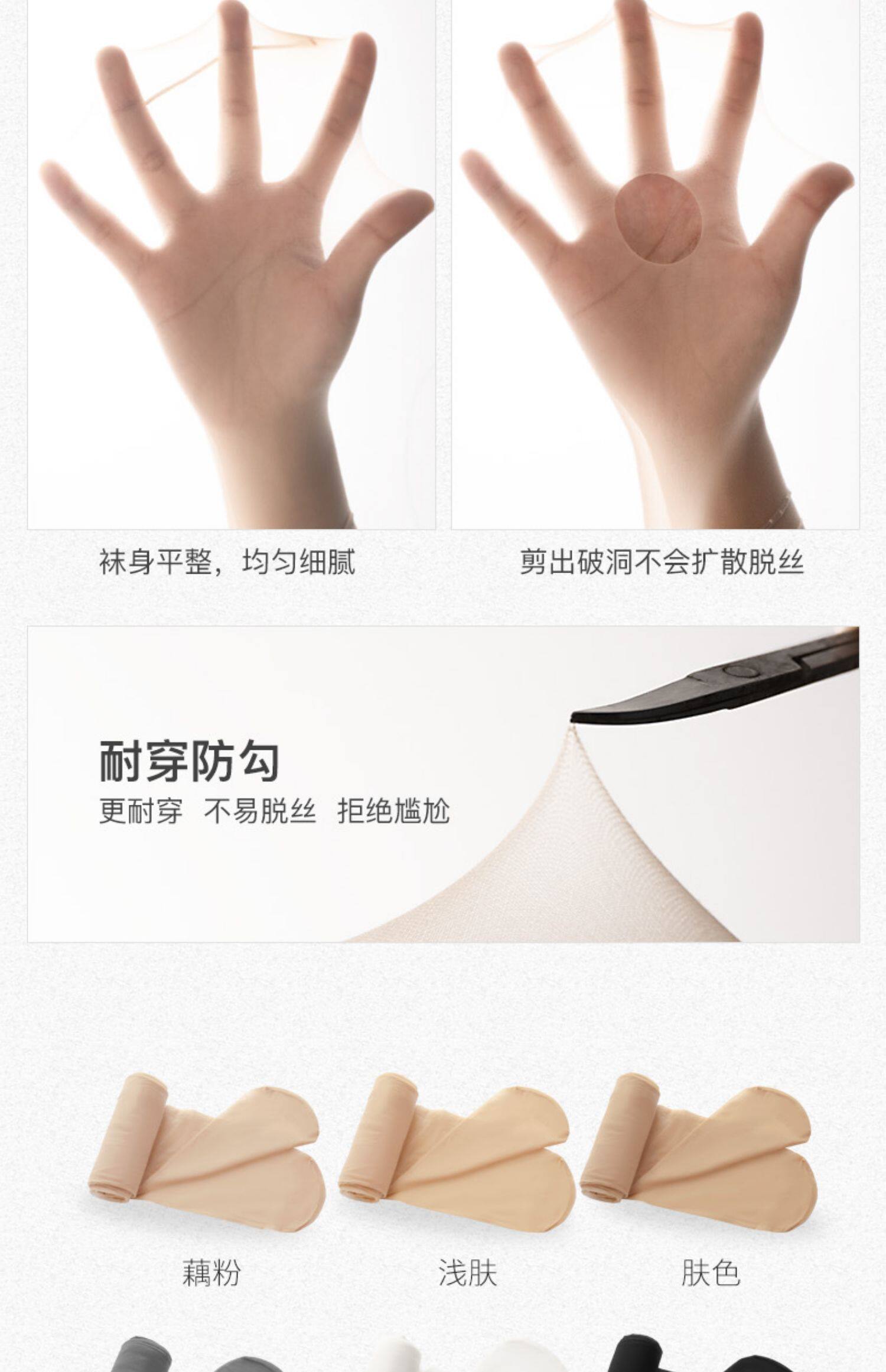 袜身平整，均匀细腻

剪出破洞不会扩散脱丝

耐穿防勾

更耐穿 不易脱丝 拒绝尴尬

藕粉

浅肤

肤色