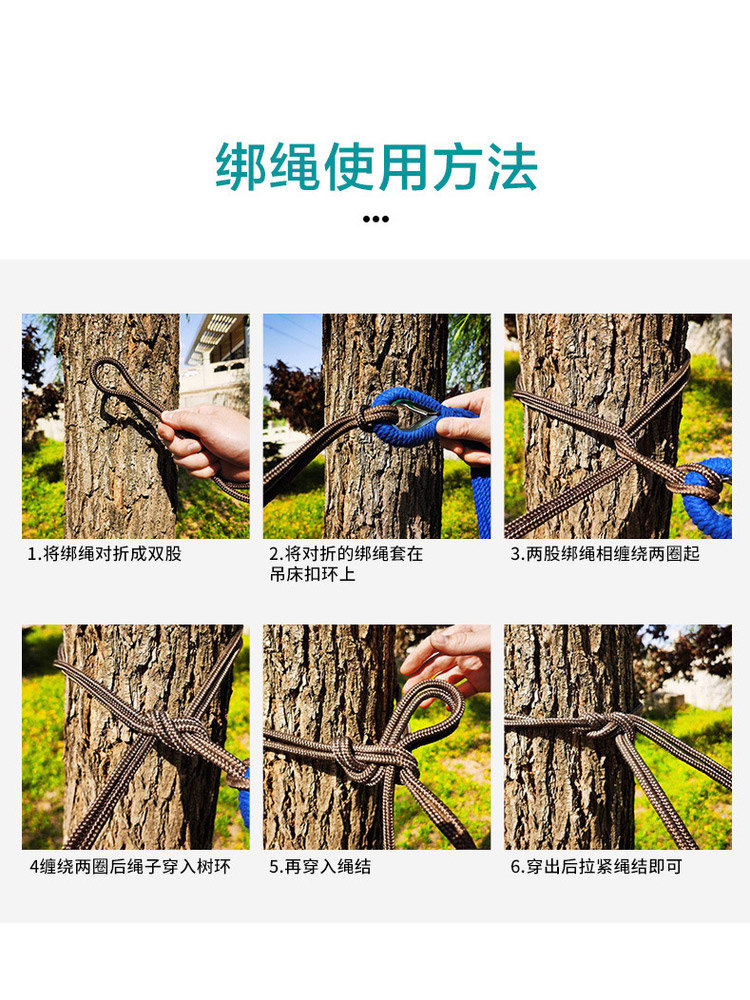 绑绳使用方法

1.将绑绳对折成双股

2.将对折的绑绳套在吊床扣环上

3.两股绑绳相缠绕两圈起

4缠绕两圈后绳子穿入树环

5.再穿入绳结

6.穿出后拉紧绳结即可