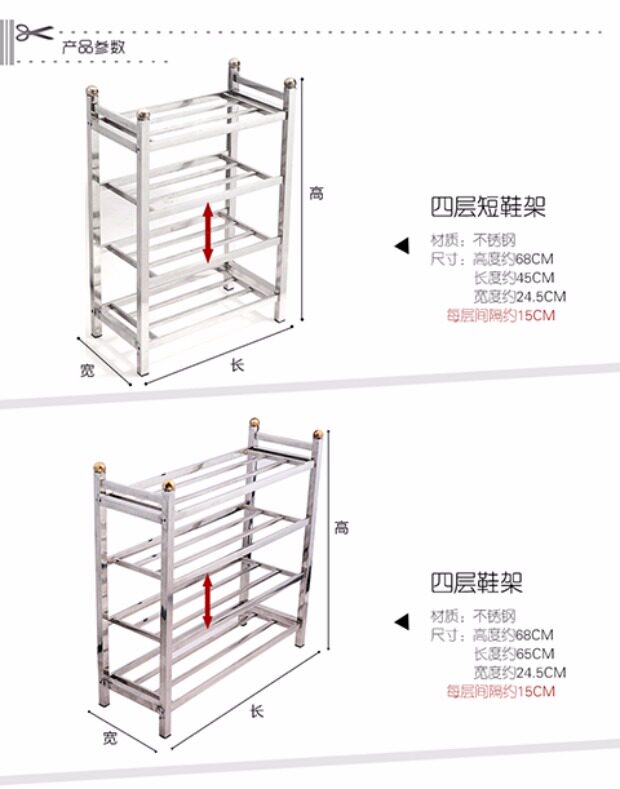 产品参数

高

宽

长

四层短鞋架

材质：不锈钢
尺寸：高度约68CM
长度约45CM
宽度约24.5CM
每层间隔约15CM

高

宽

长

四层鞋架

材质：不锈钢
尺寸：高度约68CM
长度约65CM
宽度约24.5CM
每层间隔约15CM