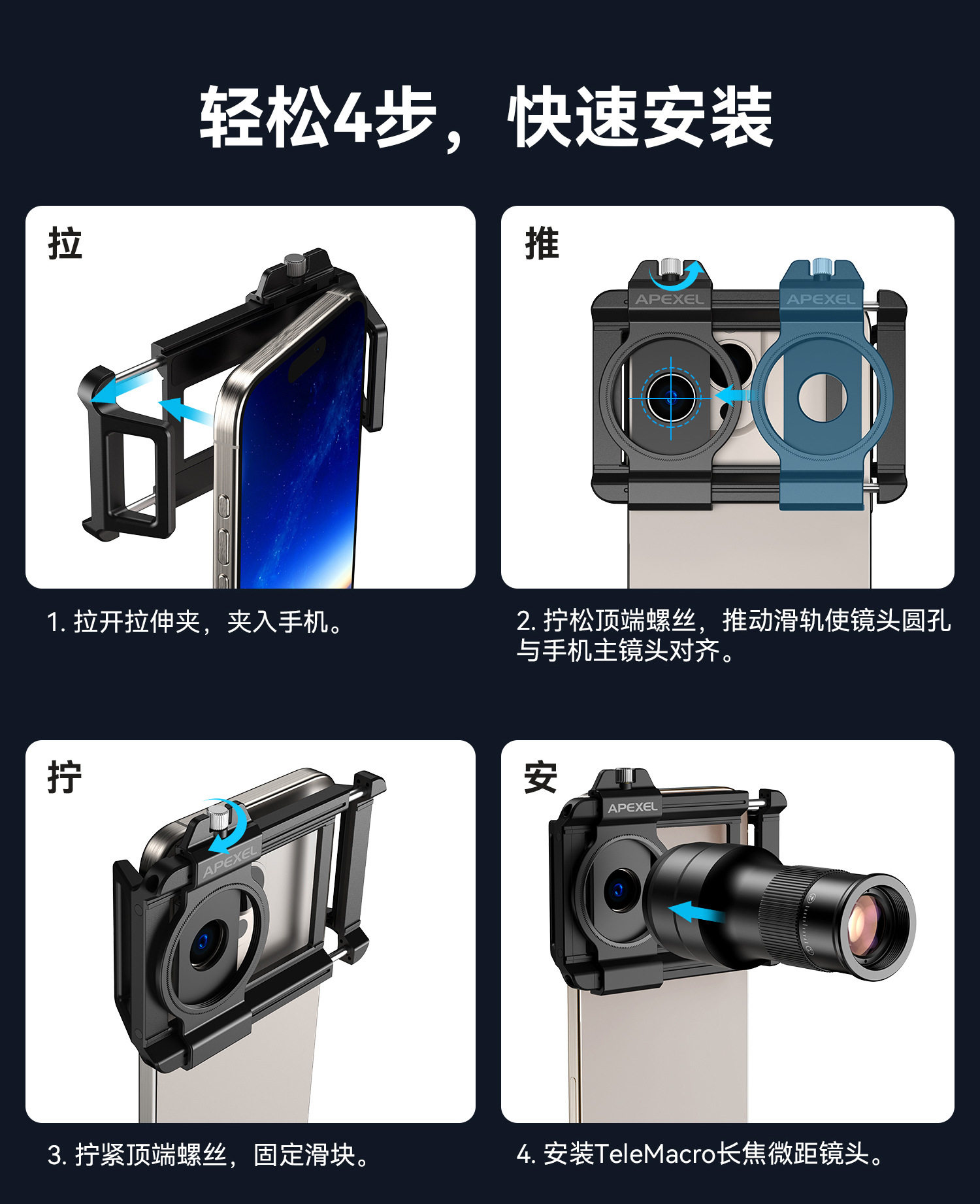 轻松4步，快速安装

拉

1. 拉开拉伸夹，夹入手机。

推

APEXEL APEXEL

2. 拧松顶端螺丝，推动滑轨使镜头圆孔与手机主镜头对齐。

拧

APEXEL

3. 拧紧顶端螺丝，固定滑块。

安

APEXEL

4. 安装TeleMacro长焦微距镜头。