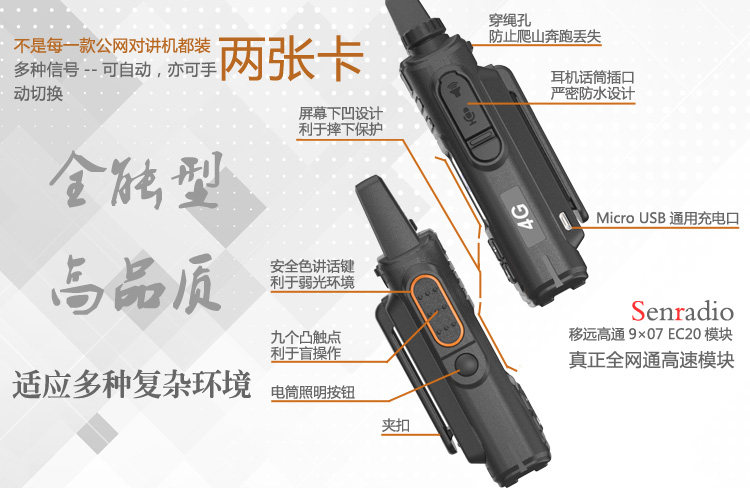 不是每一款公网对讲机都装 两张卡
多种信号 -- 可自动，亦可手动切换

全能型
高品质

适应多种复杂环境

穿绳孔
防止爬山奔跑丢失

耳机话筒插口
严密防水设计

屏幕下凹设计
利于摔下保护

4G

Micro USB 通用充电口

安全色讲话键
利于弱光环境

九个凸触点
利于盲操作

电筒照明按钮

夹扣

Senradio
移远高通 9×07 EC20 模块
真正全网通高速模块