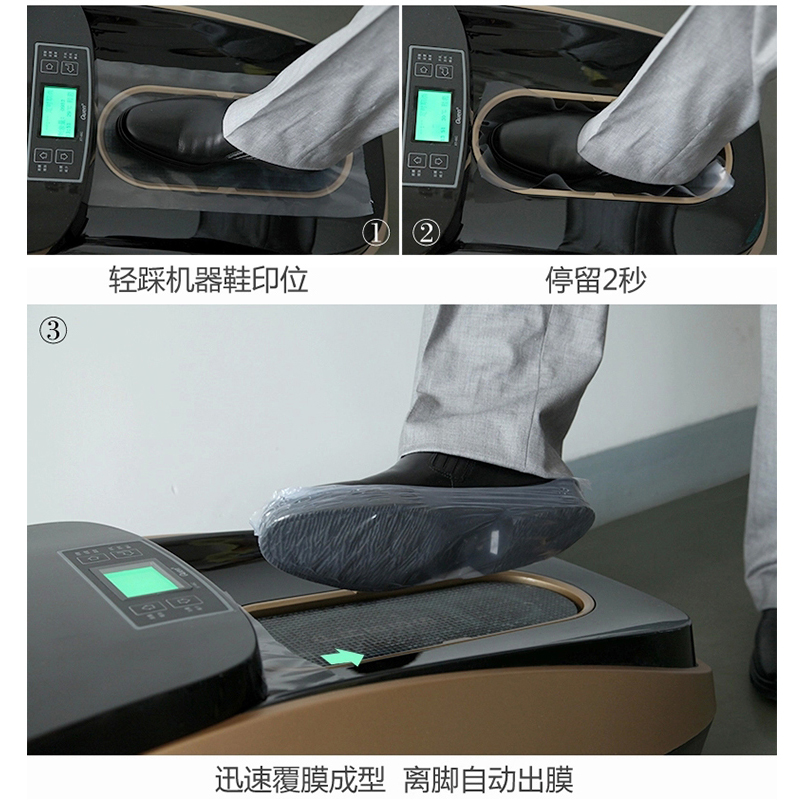 ①

②

轻踩机器鞋印位

停留2秒

③

迅速覆膜成型 离脚自动出膜