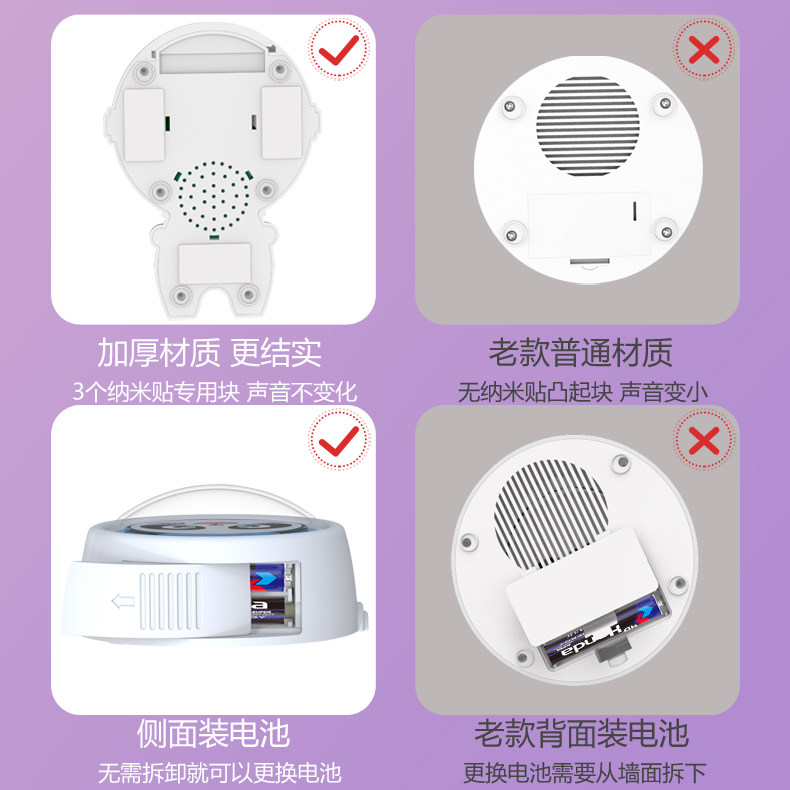 加厚材质 更结实
3个纳米贴专用块 声音不变化

老款普通材质
无纳米贴凸起块 声音变小

侧面装电池
无需拆卸就可以更换电池

老款背面装电池
更换电池需要从墙面拆下