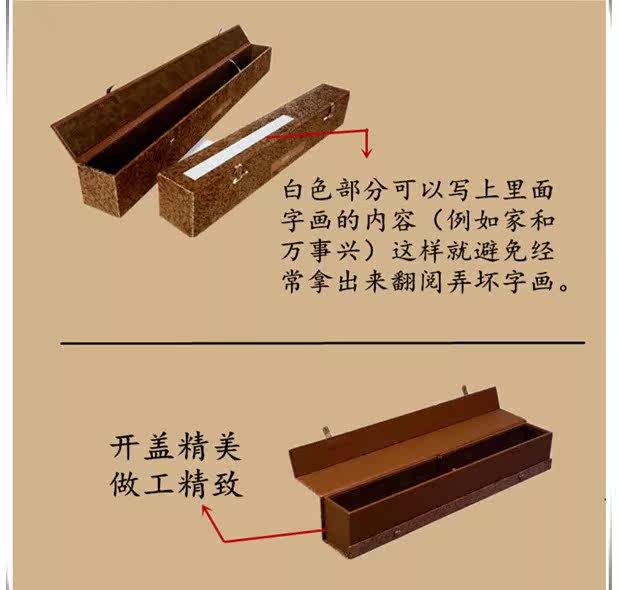 白色部分可以写上里面字画的内容（例如家和万事兴）这样就避免经常拿出来翻阅弄坏字画。

开盖精美
做工精致