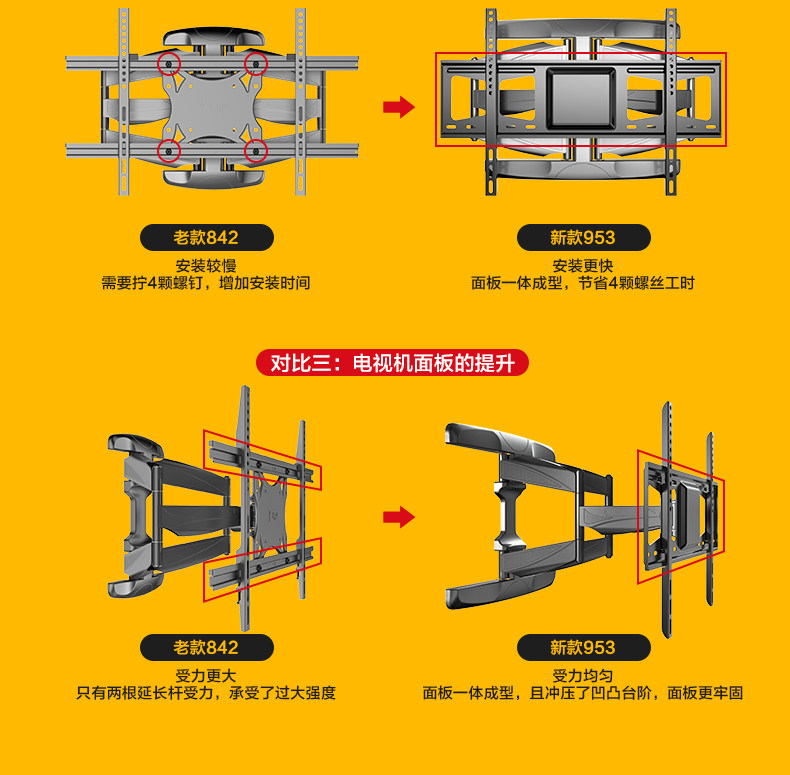 老款842

安装较慢
需要拧4颗螺钉，增加安装时间

新款953

安装更快
面板一体成型，节省4颗螺丝工时

对比三：电视机面板的提升

老款842

受力更大
只有两根延长杆受力，承受了过大强度

新款953

受力均匀
面板一体成型，且冲压了凹凸台阶，面板更牢固