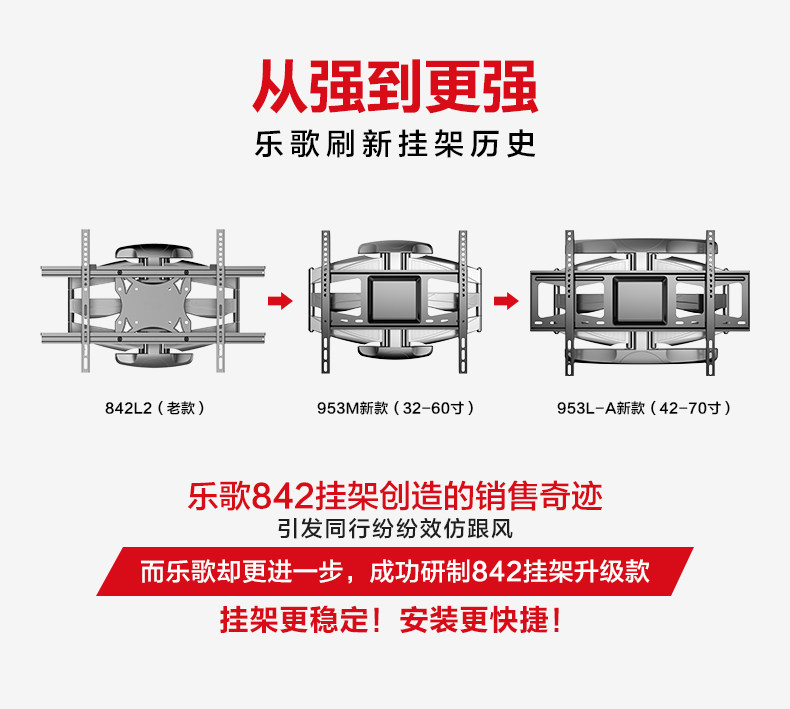 从强到更强

乐歌刷新挂架历史

842L2（老款）

953M新款（32-60寸）

953L-A新款（42-70寸）

乐歌842挂架创造的销售奇迹

引发同行纷纷效仿跟风

而乐歌却更进一步，成功研制842挂架升级款

挂架更稳定！安装更快捷！