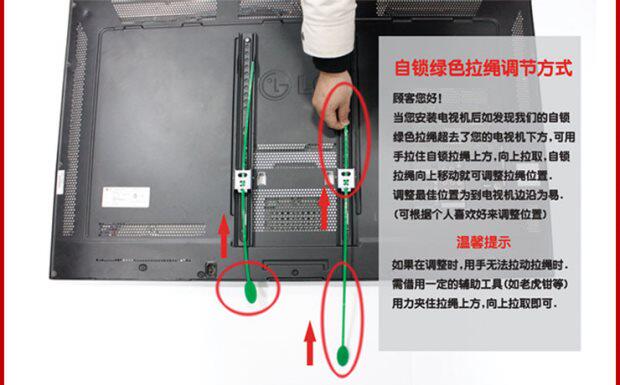 LG

自锁绿色拉绳调节方式

顾客您好!
当您安装电视机后如发现我们的自锁绿色拉绳超去了您的电视机下方,可用手拉住自锁拉绳上方,向上拉取,自锁拉绳向上移动就可调整拉绳位置.
调整最佳位置为到电视机边沿为易.
(可根据个人喜欢好来调整位置)

温馨提示

如果在调整时,用手无法拉动拉绳时.
需借用一定的辅助工具(如老虎钳等)
用力夹住拉绳上方,向上拉取即可.