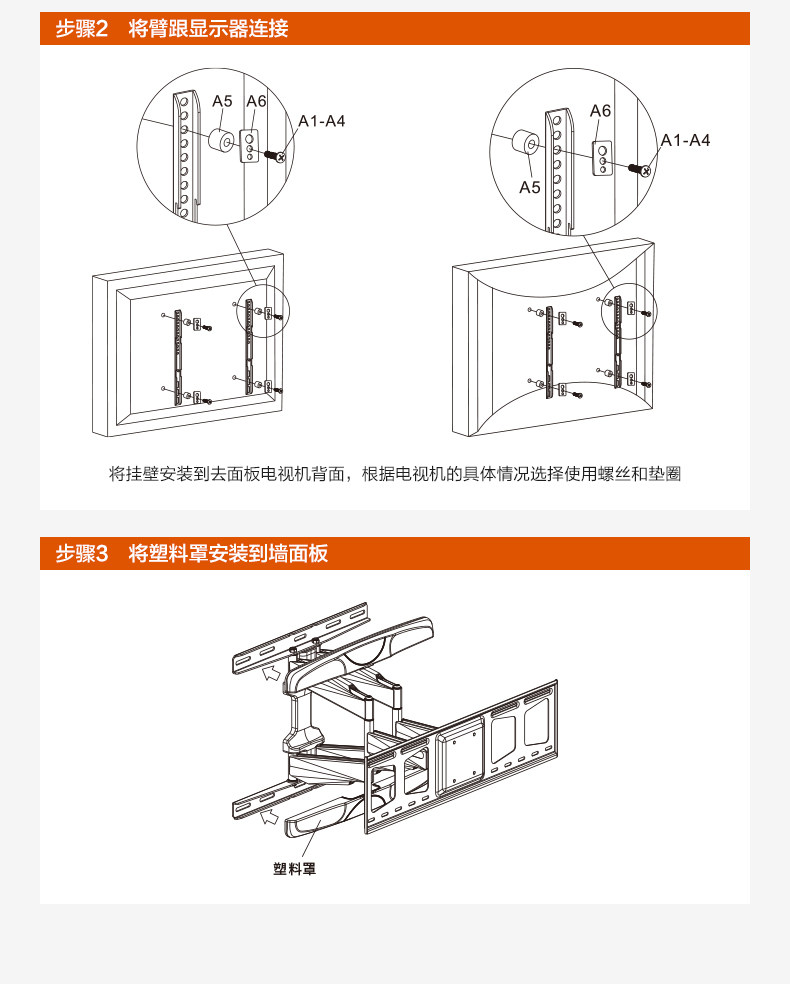 步骤2　将臂跟显示器连接

A5
A6
A1-A4

A6
A1-A4
A5

将挂壁安装到去面板电视机背面，根据电视机的具体情况选择使用螺丝和垫圈

步骤3　将塑料罩安装到墙面板

塑料罩