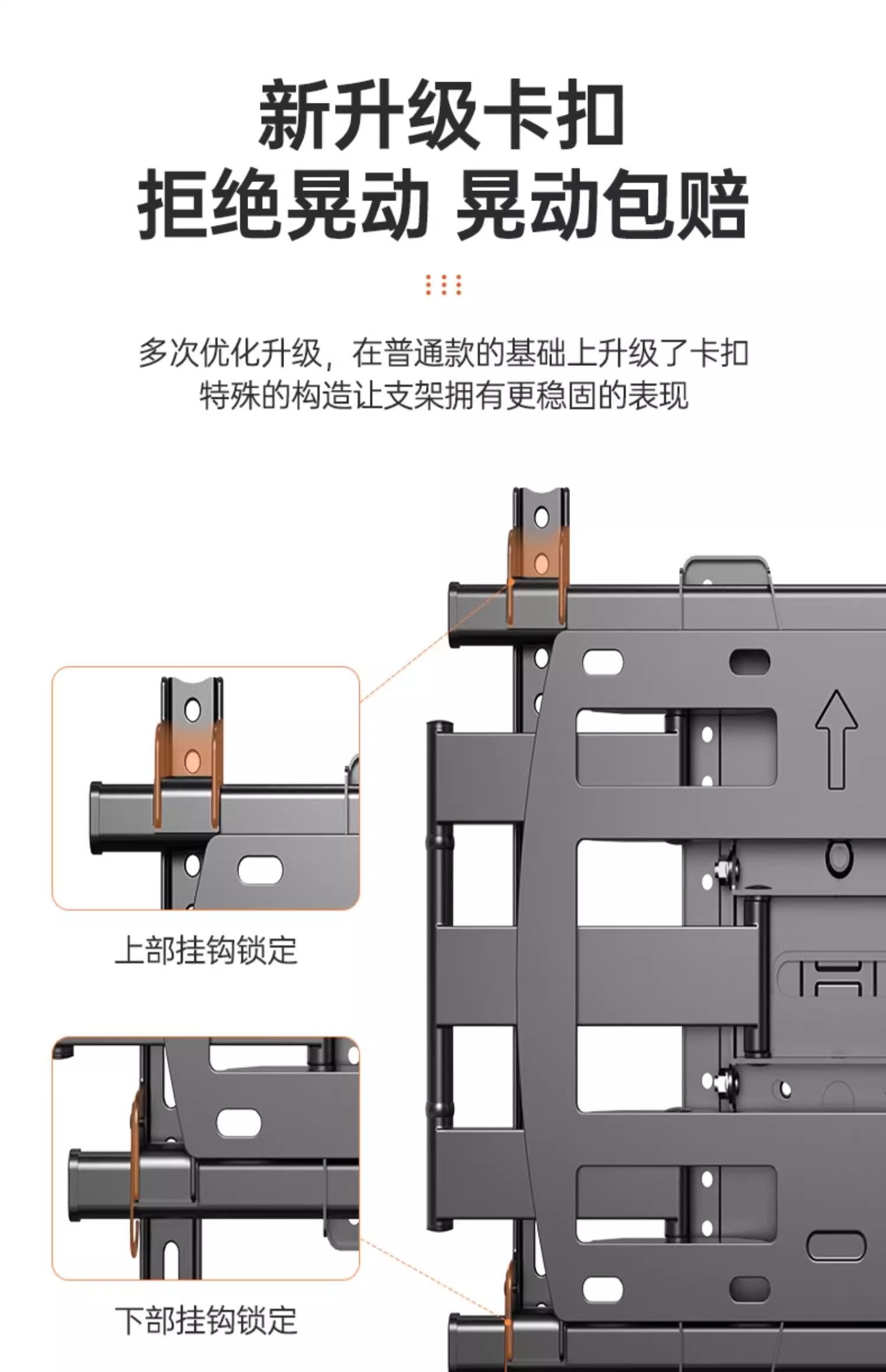 新升级卡扣
拒绝晃动 晃动包赔

多次优化升级，在普通款的基础上升级了卡扣
特殊的构造让支架拥有更稳固的表现

上部挂钩锁定

下部挂钩锁定