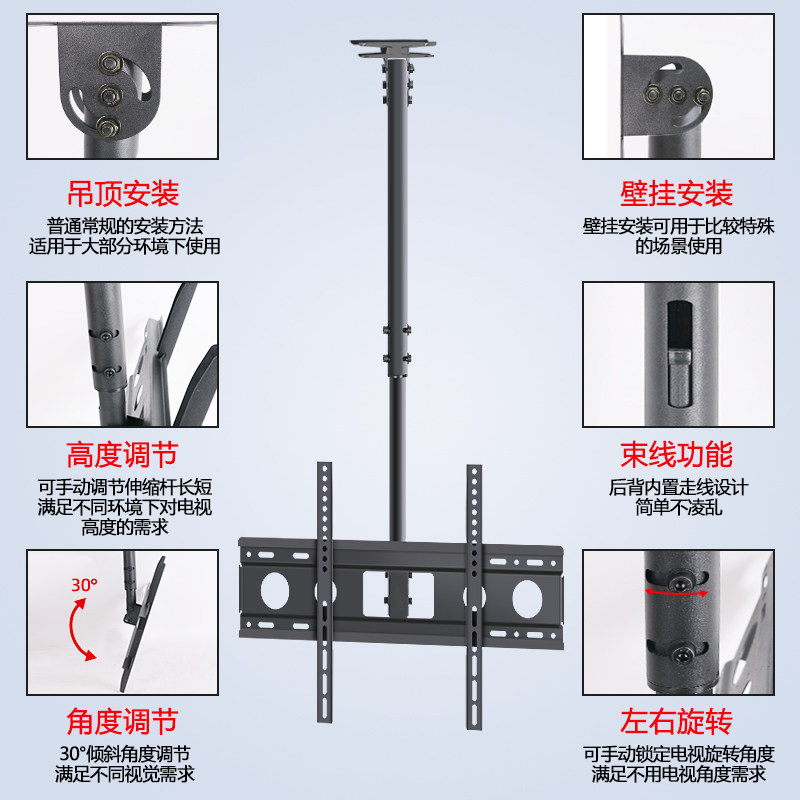 吊顶安装
普通常规的安装方法
适用于大部分环境下使用

高度调节
可手动调节伸缩杆长短
满足不同环境下对电视
高度的需求

30°

角度调节
30°倾斜角度调节
满足不同视觉需求

壁挂安装
壁挂安装可用于比较特殊
的场景使用

束线功能
后背内置走线设计
简单不凌乱

左右旋转
可手动锁定电视旋转角度
满足不用电视角度需求