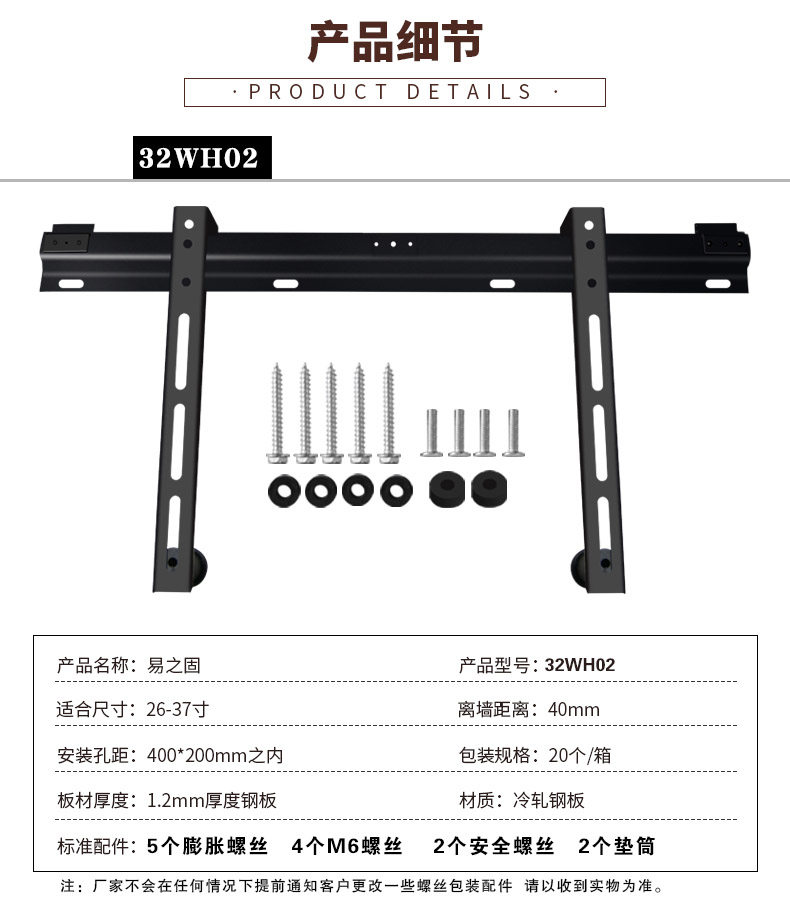 产品细节

· PRODUCT DETAILS ·

32WH02

| 产品名称：易之固 | 产品型号：32WH02 |
|---|---|
| 适合尺寸：26-37寸 | 离墙距离：40mm |
| 安装孔距：400*200mm之内 | 包装规格：20个/箱 |
| 板材厚度：1.2mm厚度钢板 | 材质：冷轧钢板 |

标准配件：5个膨胀螺丝　4个M6螺丝　2个安全螺丝　2个垫筒

注：厂家不会在任何情况下提前通知客户更改一些螺丝包装配件 请以收到实物为准。