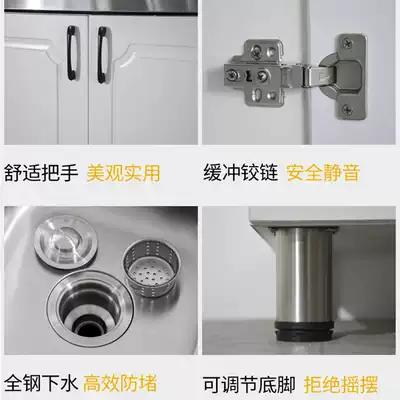 舒适把手 美观实用

缓冲铰链 安全静音

全钢下水 高效防堵

可调节底脚 拒绝摇摆