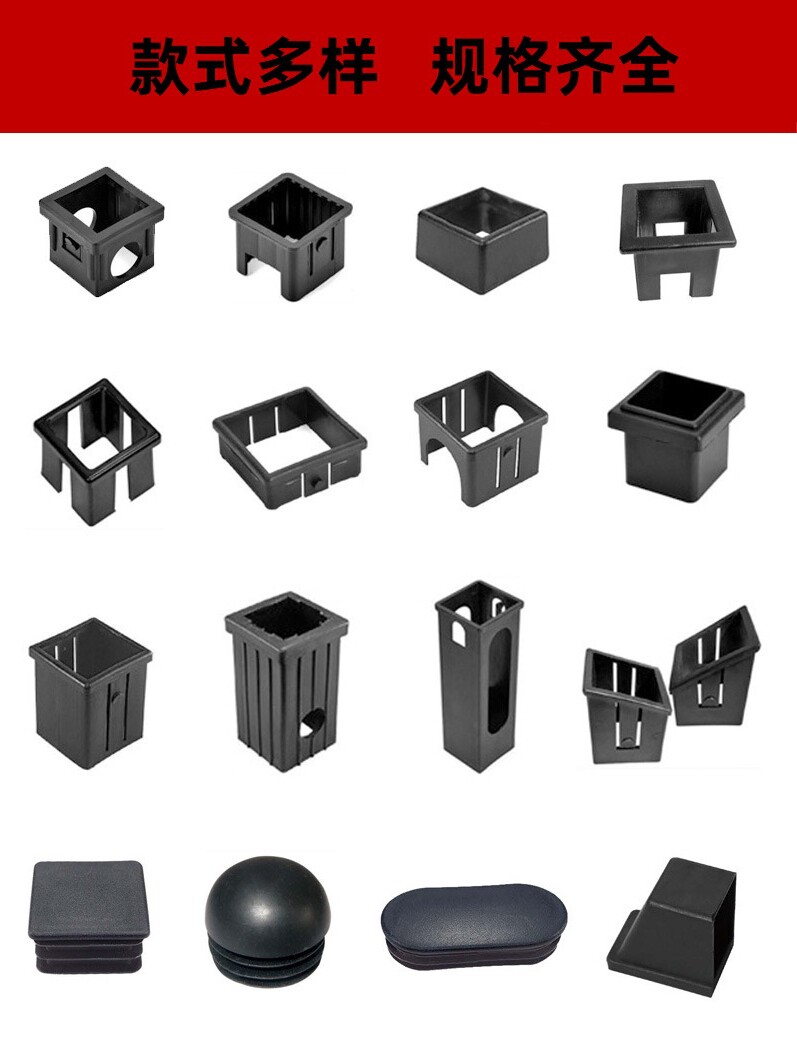 款式多样　规格齐全