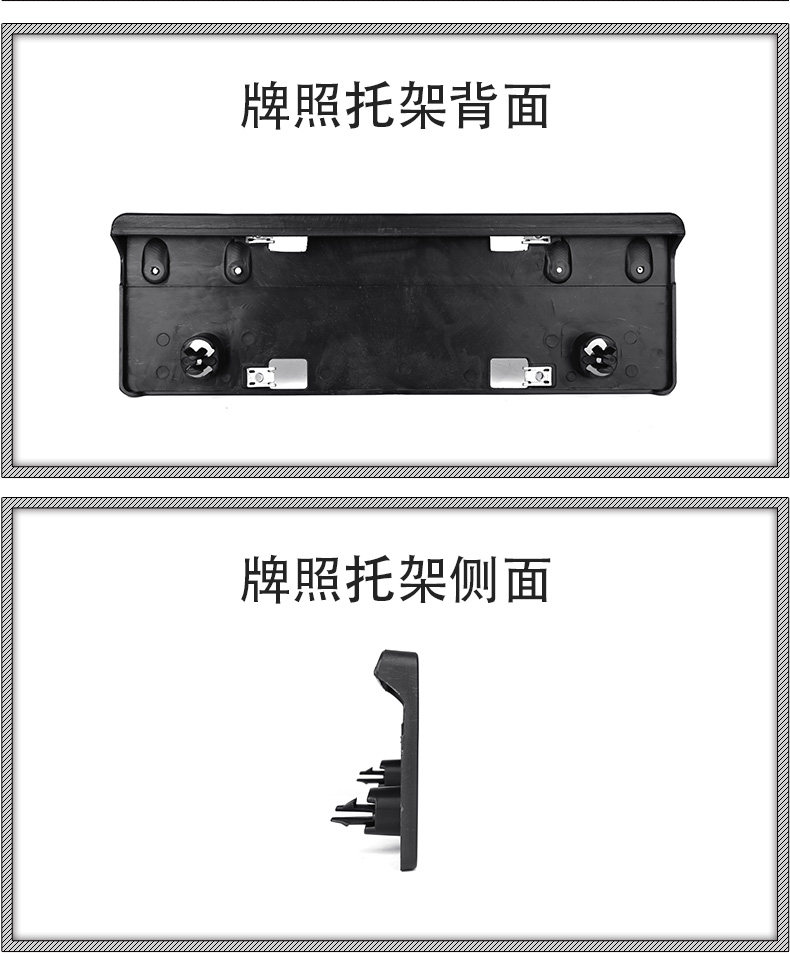 牌照托架背面

牌照托架侧面