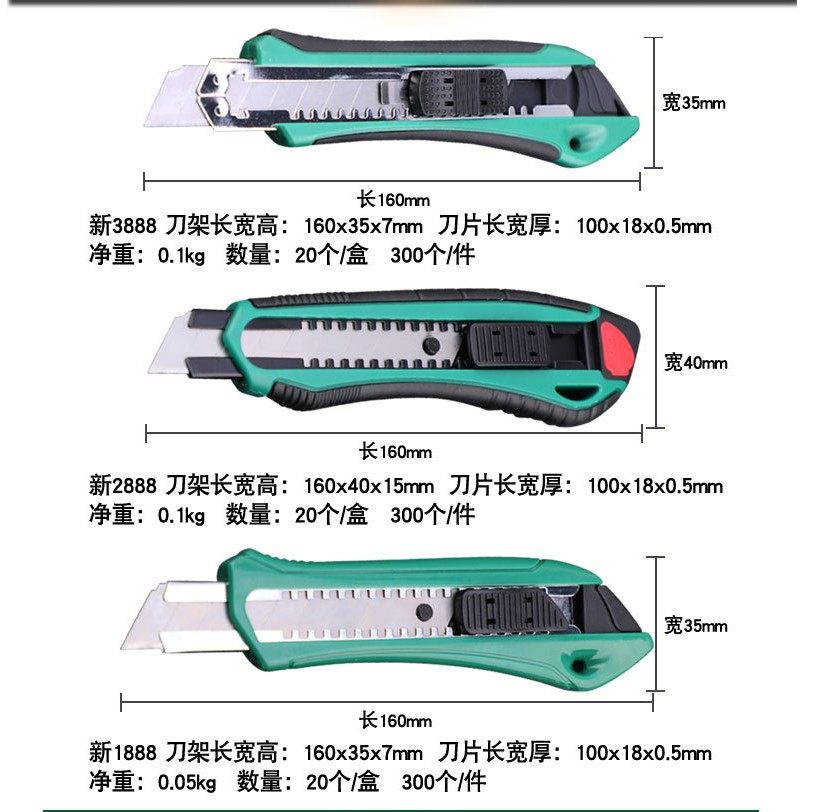 宽35mm

长160mm

新3888 刀架长宽高：160x35x7mm 刀片长宽厚：100x18x0.5mm
净重：0.1kg 数量：20个/盒 300个/件

宽40mm

长160mm

新2888 刀架长宽高：160x40x15mm 刀片长宽厚：100x18x0.5mm
净重：0.1kg 数量：20个/盒 300个/件

宽35mm

长160mm

新1888 刀架长宽高：160x35x7mm 刀片长宽厚：100x18x0.5mm
净重：0.05kg 数量：20个/盒 300个/件