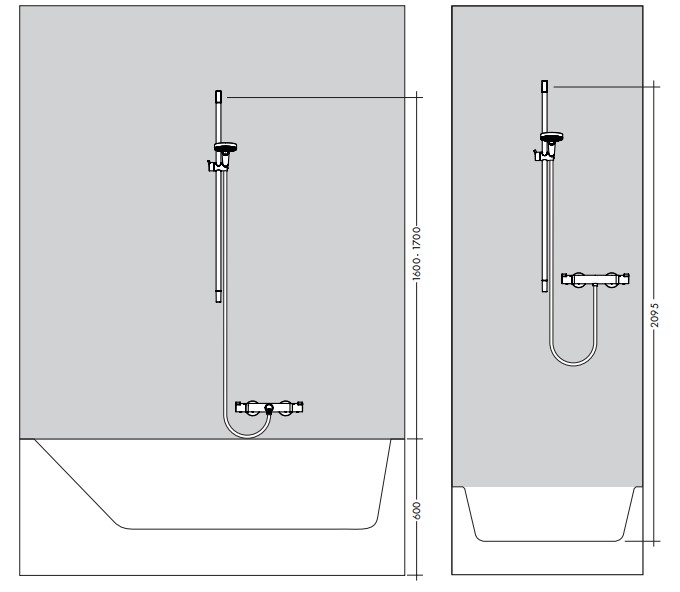 1600 - 1700
600
2095