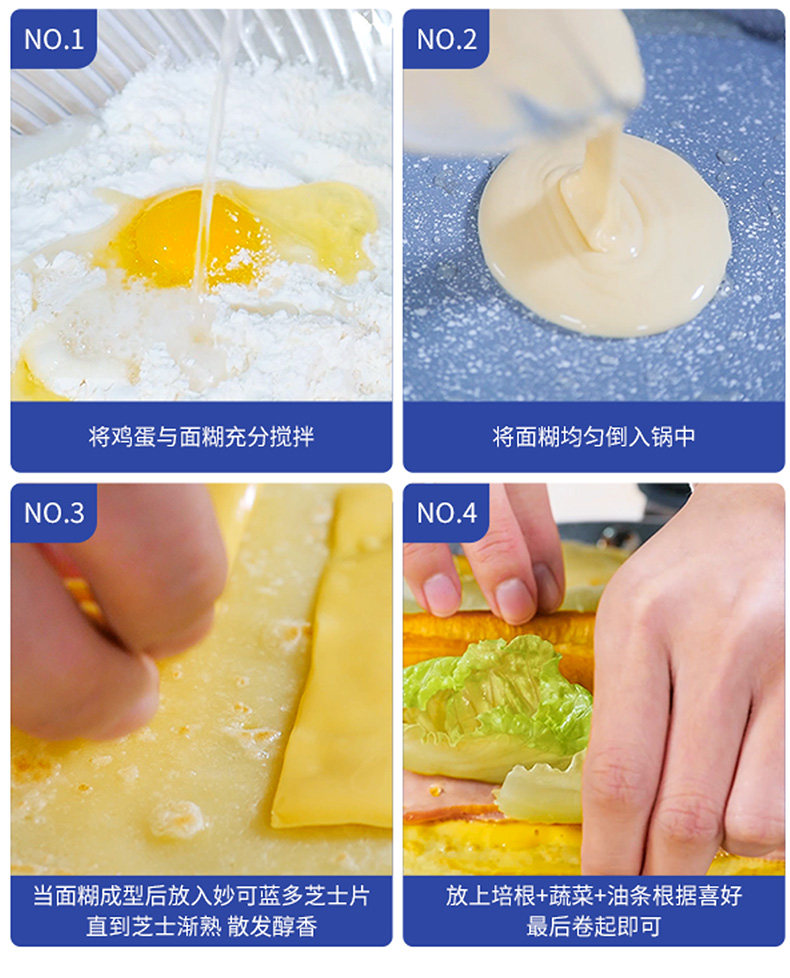 NO.1

将鸡蛋与面糊充分搅拌

NO.2

将面糊均匀倒入锅中

NO.3

当面糊成型后放入妙可蓝多芝士片
直到芝士渐熟 散发醇香

NO.4

放上培根+蔬菜+油条根据喜好
最后卷起即可