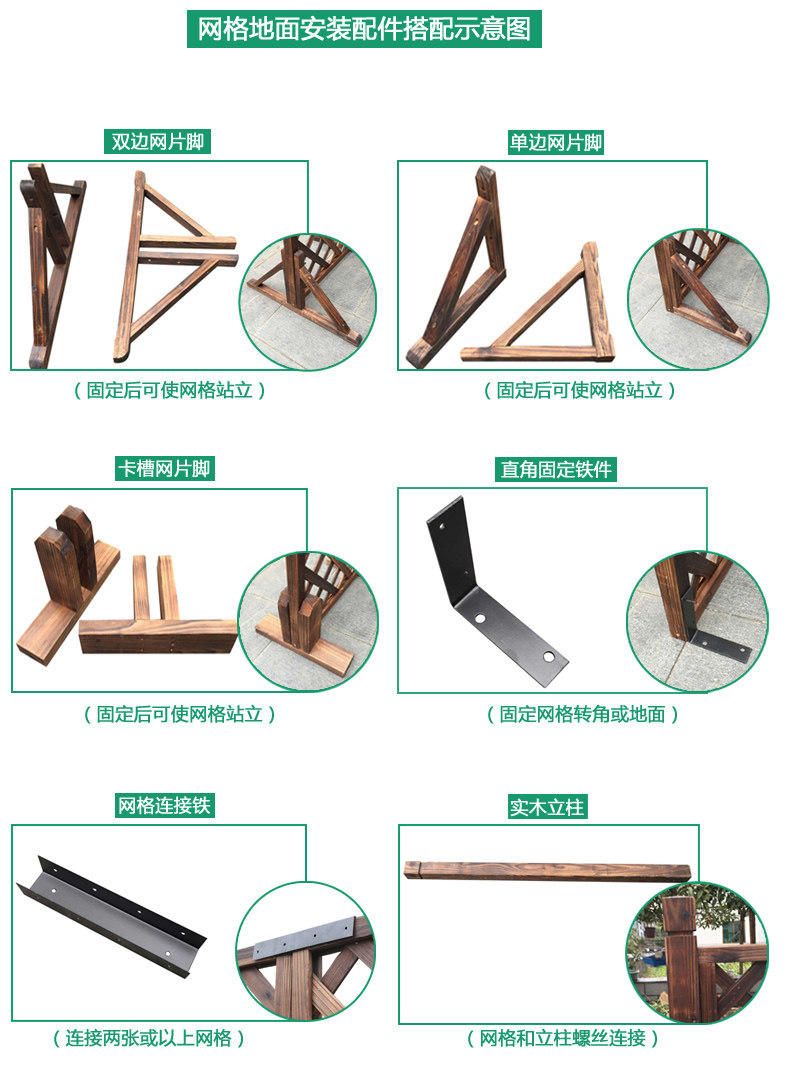 网格地面安装配件搭配示意图

双边网片脚

（固定后可使网格站立）

单边网片脚

（固定后可使网格站立）

卡槽网片脚

（固定后可使网格站立）

直角固定铁件

（固定网格转角或地面）

网格连接铁

（连接两张或以上网格）

实木立柱

（网格和立柱螺丝连接）