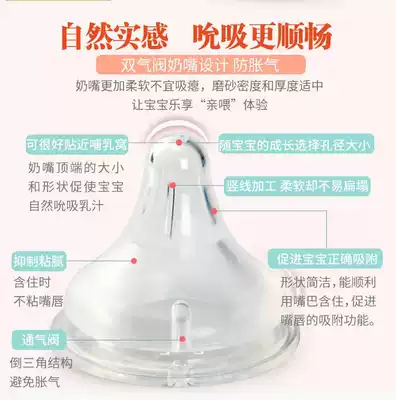 自然实感　吮吸更顺畅

双气阀奶嘴设计 防胀气

奶嘴更加柔软不宜吸瘪，磨砂密度和厚度适中
让宝宝乐享“亲喂”体验

可很好贴近哺乳窝

奶嘴顶端的大小和形状促使宝宝自然吮吸乳汁

随宝宝的成长选择孔径大小

竖线加工 柔软却不易扁塌

抑制粘腻

含住时不粘嘴唇

促进宝宝正确吸附

形状简洁，能顺利用嘴巴含住，促进嘴唇的吸附功能。

通气阀

倒三角结构避免胀气