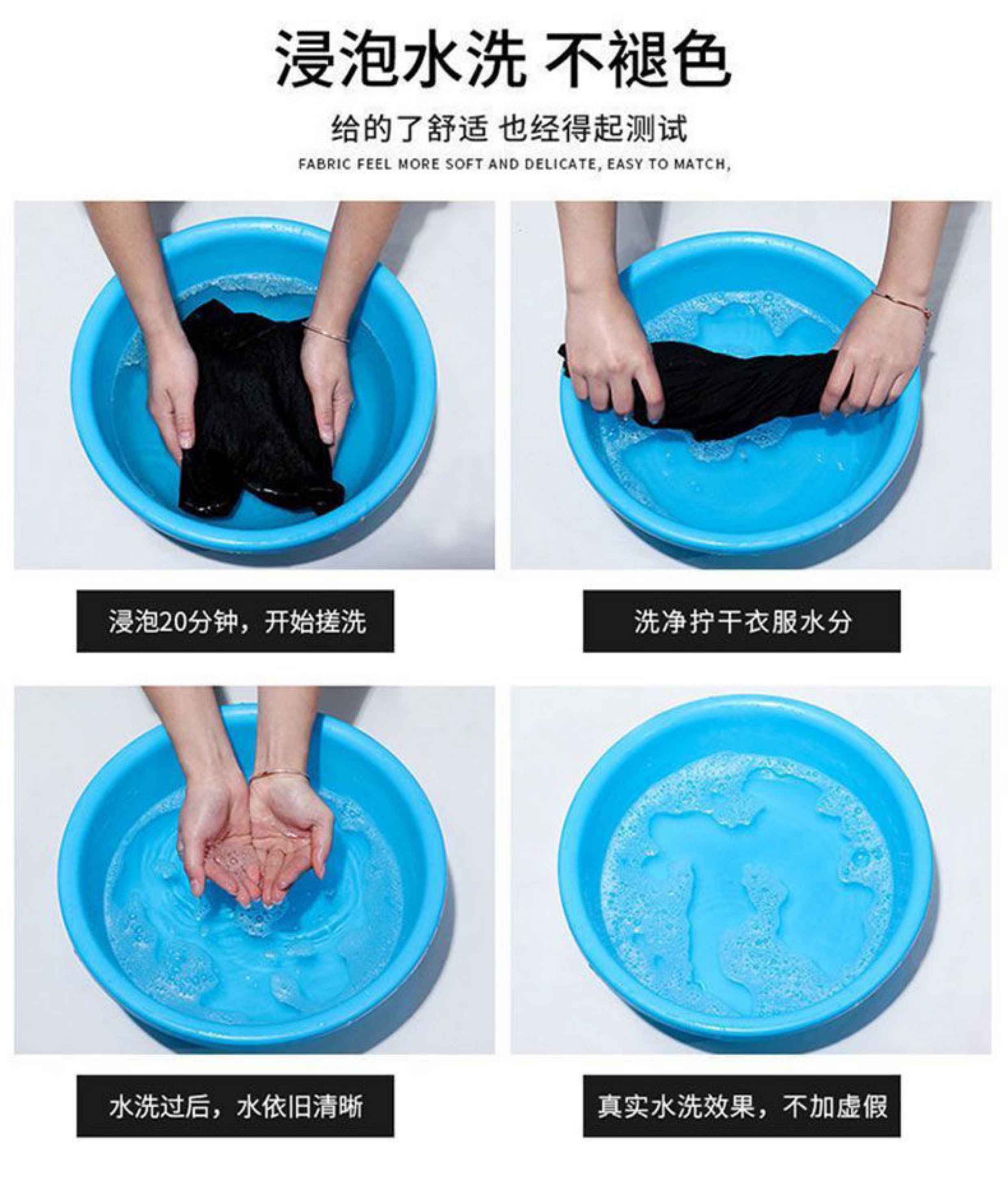 浸泡水洗 不褪色

给的了舒适 也经得起测试

FABRIC FEEL MORE SOFT AND DELICATE, EASY TO MATCH,

浸泡20分钟，开始搓洗

洗净拧干衣服水分

水洗过后，水依旧清晰

真实水洗效果，不加虚假