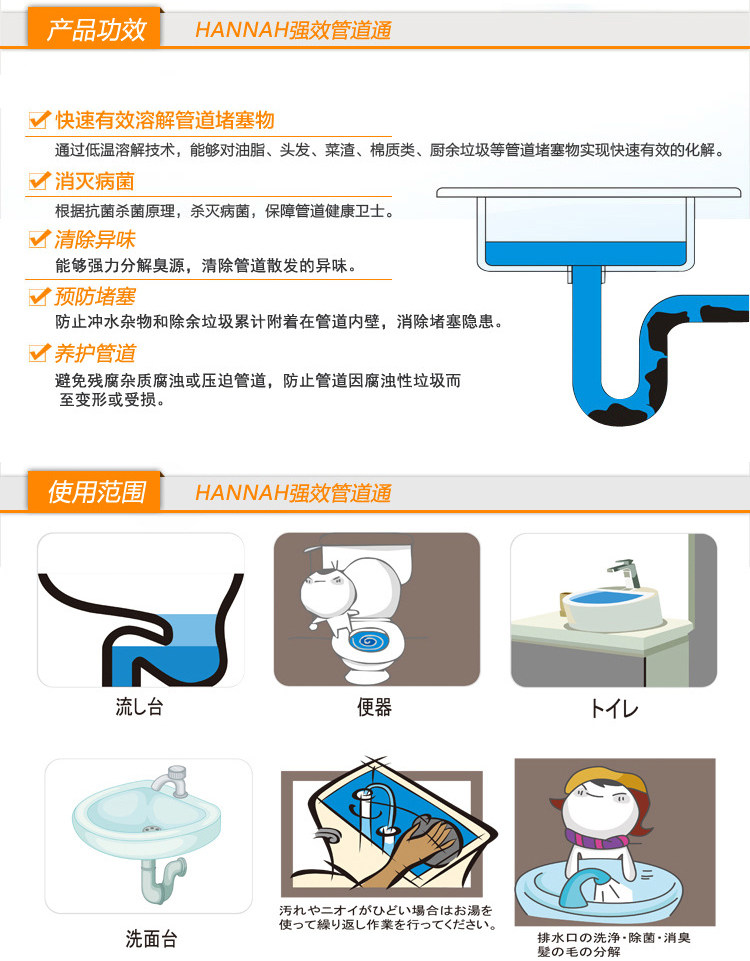 产品功效 HANNAH强效管道通

快速有效溶解管道堵塞物
通过低温溶解技术，能够对油脂、头发、菜渣、棉质类、厨余垃圾等管道堵塞物实现快速有效的化解。

消灭病菌
根据抗菌杀菌原理，杀灭病菌，保障管道健康卫士。

清除异味
能够强力分解臭源，清除管道散发的异味。

预防堵塞
防止冲水杂物和除余垃圾累计附着在管道内壁，消除堵塞隐患。

养护管道
避免残腐杂质腐浊或压迫管道，防止管道因腐浊性垃圾而至变形或受损。

使用范围 HANNAH强效管道通

流し台

便器

トイレ

洗面台

汚れやニオイがひどい場合はお湯を使って繰り返し作業を行ってください。

排水口の洗浄・除菌・消臭
髪の毛の分解