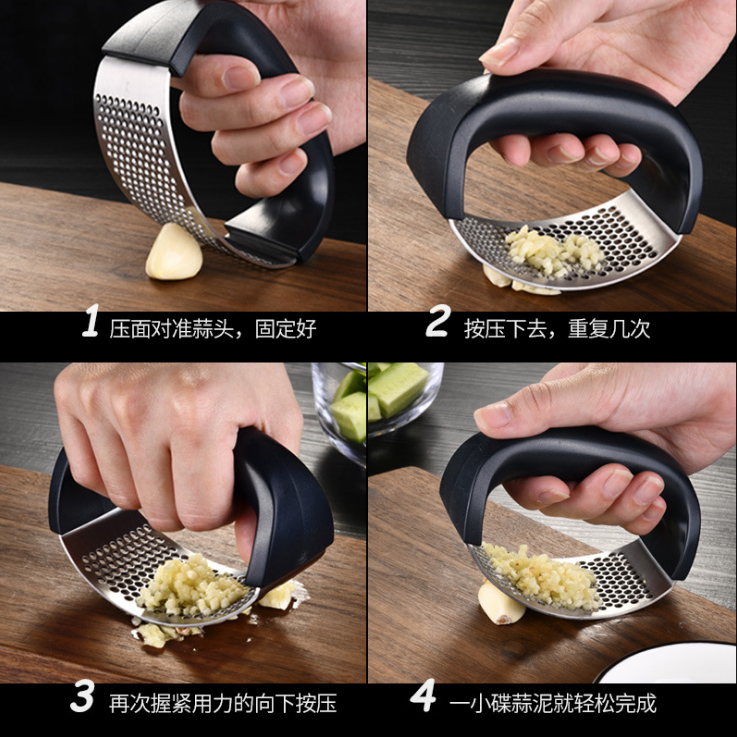 1 压面对准蒜头，固定好

2 按压下去，重复几次

3 再次握紧用力的向下按压

4 一小碟蒜泥就轻松完成