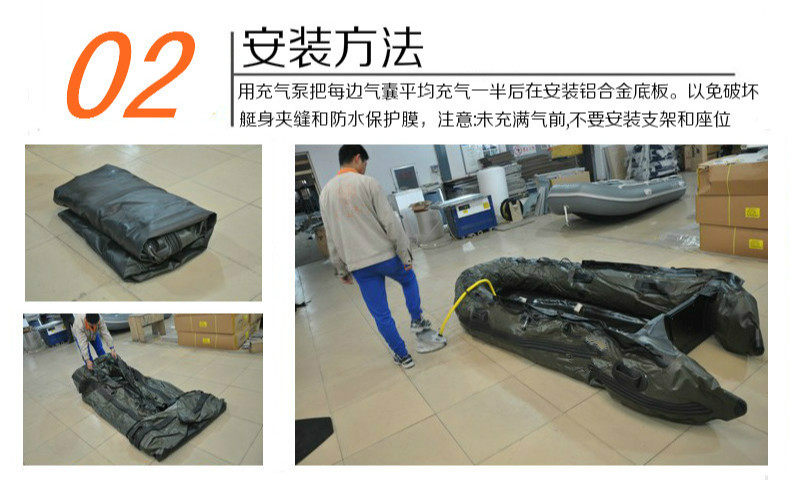 02

安装方法

用充气泵把每边气囊平均充气一半后在安装铝合金底板。以免破坏艇身夹缝和防水保护膜，注意:未充满气前,不要安装支架和座位