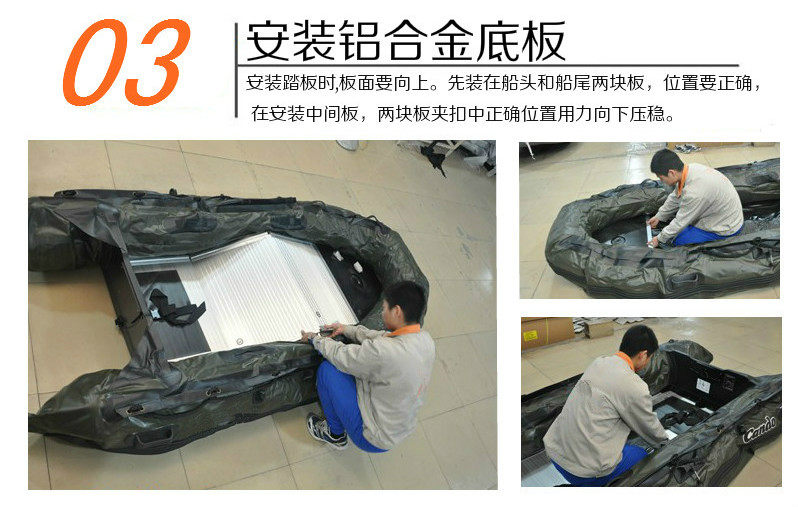 03

安装铝合金底板

安装踏板时,板面要向上。先装在船头和船尾两块板，位置要正确，在安装中间板，两块板夹扣中正确位置用力向下压稳。

Cando