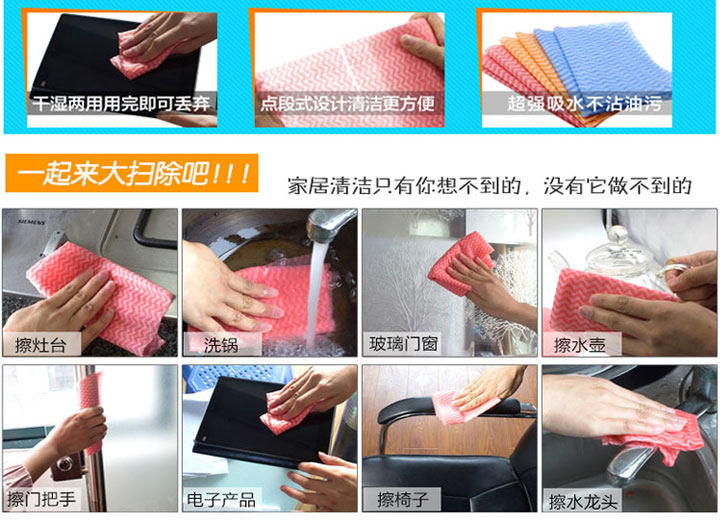 干湿两用用完即可丢弃

点段式设计清洁更方便

超强吸水不沾油污

一起来大扫除吧!!!

家居清洁只有你想不到的，没有它做不到的

SIEMENS

擦灶台

洗锅

玻璃门窗

擦水壶

擦门把手

电子产品

擦椅子

擦水龙头