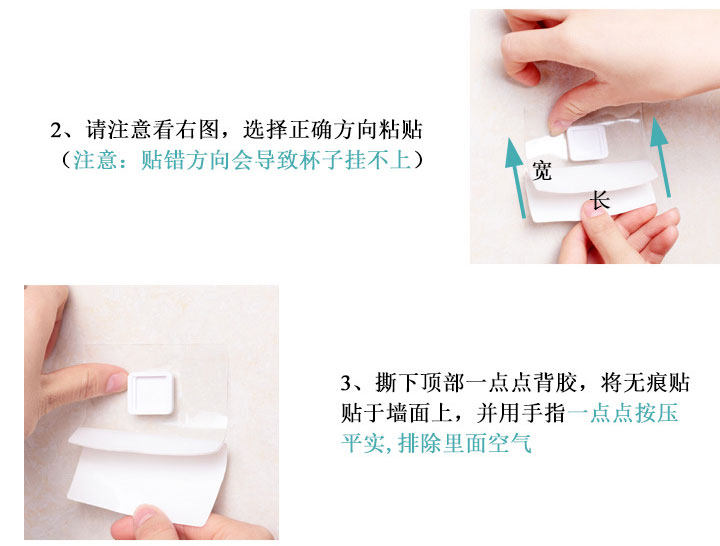 2、请注意看右图，选择正确方向粘贴
（注意：贴错方向会导致杯子挂不上）

宽

长

3、撕下顶部一点点背胶，将无痕贴贴于墙面上，并用手指一点点按压平实, 排除里面空气