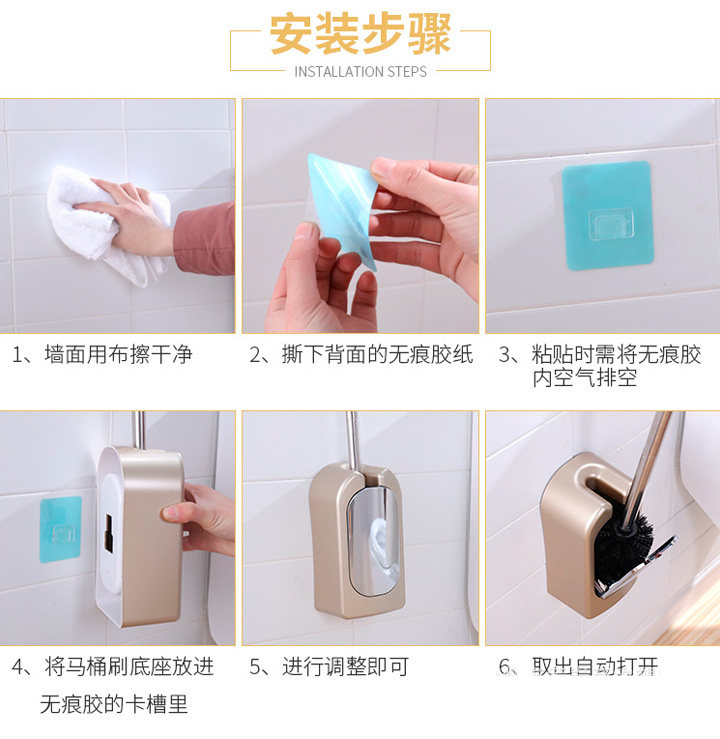 安装步骤
INSTALLATION STEPS

1、墙面用布擦干净

2、撕下背面的无痕胶纸

3、粘贴时需将无痕胶内空气排空

4、将马桶刷底座放进无痕胶的卡槽里

5、进行调整即可

6、取出自动打开