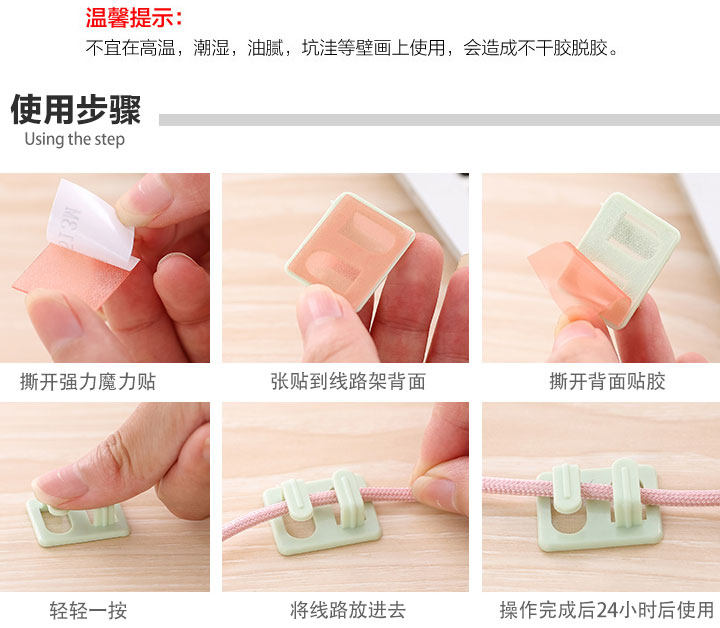 温馨提示：
不宜在高温，潮湿，油腻，坑洼等壁画上使用，会造成不干胶脱胶。

使用步骤
Using the step

撕开强力魔力贴

张贴到线路架背面

撕开背面贴胶

轻轻一按

将线路放进去

操作完成后24小时后使用