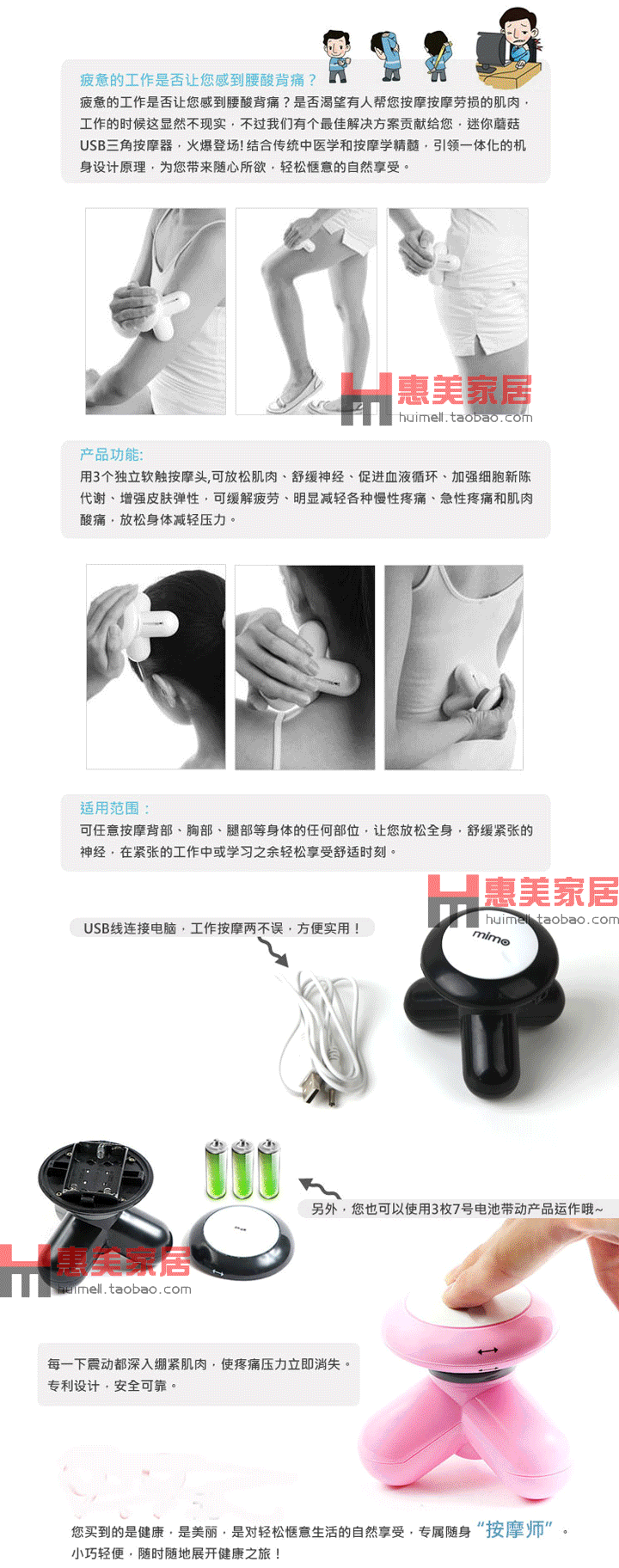 疲惫的工作是否让您感到腰酸背痛？

疲惫的工作是否让您感到腰酸背痛？是否渴望有人帮您按摩按摩劳损的肌肉，工作的时候这显然不现实，不过我们有个最佳解决方案贡献给您，迷你蘑菇USB三角按摩器，火爆登场！结合传统中医学和按摩学精髓，引领一体化的机身设计原理，为您带来随心所欲，轻松惬意的自然享受。

惠美家居
huimell.taobao.com

产品功能：

用3个独立软触按摩头，可放松肌肉、舒缓神经、促进血液循环、加强细胞新陈代谢、增强皮肤弹性，可缓解疲劳、明显减轻各种慢性疼痛、急性疼痛和肌肉酸痛，放松身体减轻压力。

适用范围：

可任意按摩背部、胸部、腿部等身体的任何部位，让您放松全身，舒缓紧张的神经，在紧张的工作中或学习之余轻松享受舒适时刻。

惠美家居
huimell.taobao.com

USB线连接电脑，工作按摩两不误，方便实用！

mimo

另外，您也可以使用3枚7号电池带动产品运作哦~

惠美家居
huimell.taobao.com

每一下震动都深入绷紧肌肉，使疼痛压力立即消失。
专利设计，安全可靠。

您买到的是健康，是美丽，是对轻松惬意生活的自然享受，专属随身“按摩师”。
小巧轻便，随时随地展开健康之旅！