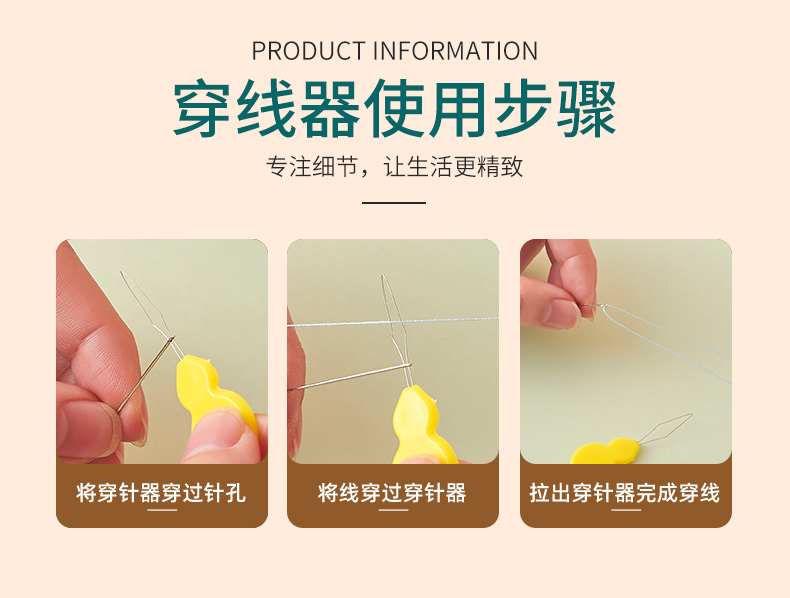 PRODUCT INFORMATION

穿线器使用步骤

专注细节，让生活更精致

将穿针器穿过针孔

将线穿过穿针器

拉出穿针器完成穿线