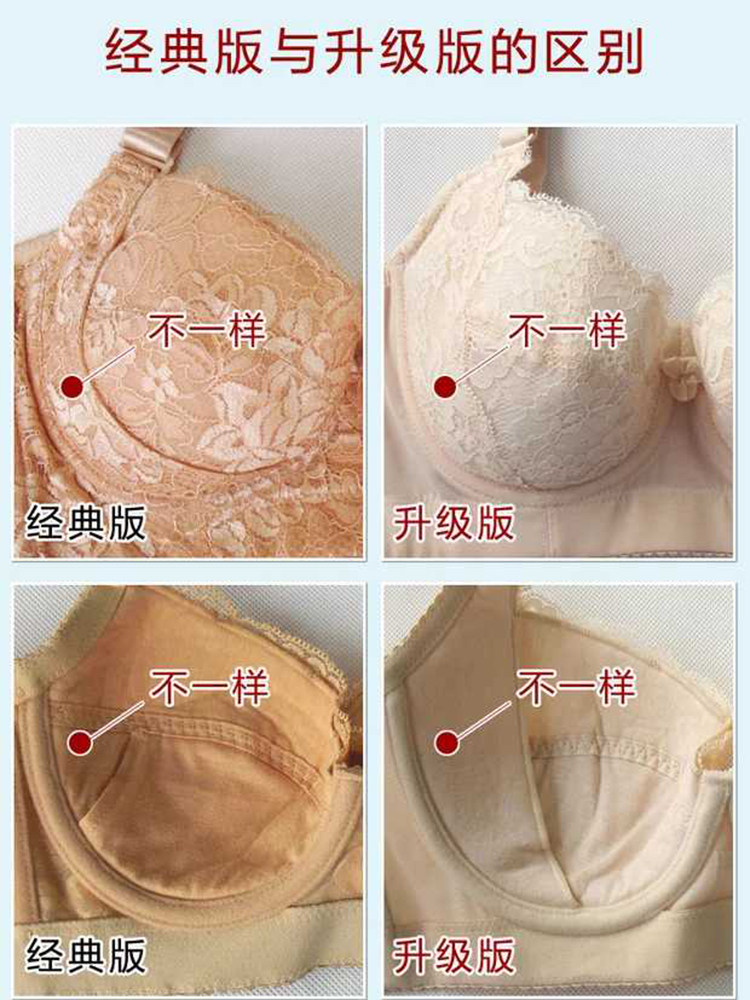 经典版与升级版的区别

不一样

经典版

不一样

升级版

不一样

经典版

不一样

升级版