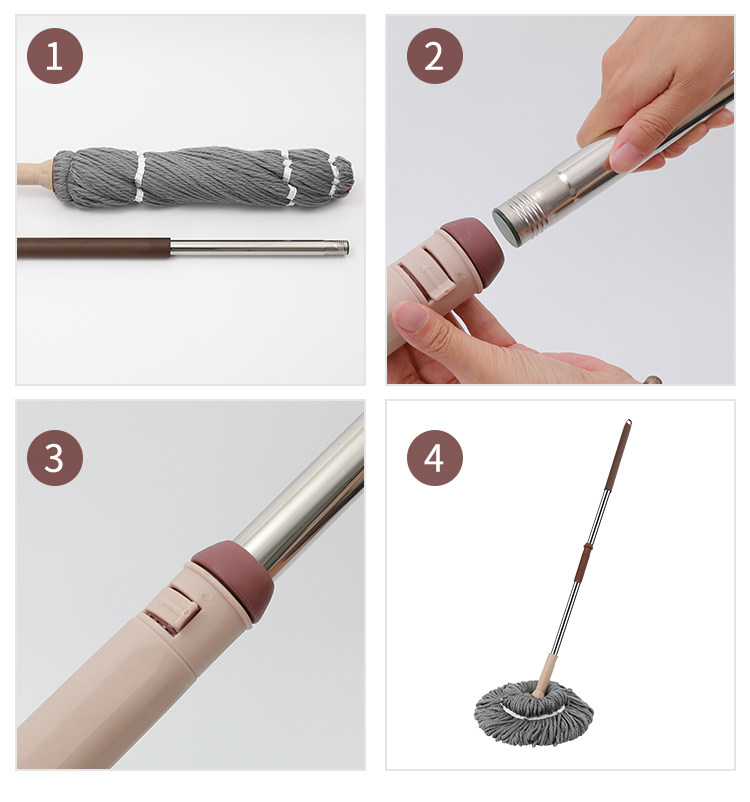 1

2

3

4