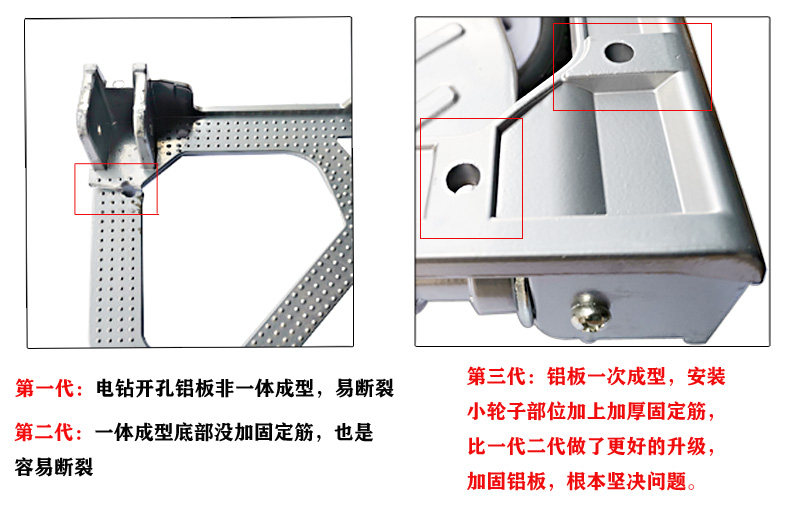 第一代：电钻开孔铝板非一体成型，易断裂

第二代：一体成型底部没加固定筋，也是容易断裂

第三代：铝板一次成型，安装小轮子部位加上加厚固定筋，比一代二代做了更好的升级，加固铝板，根本坚决问题。