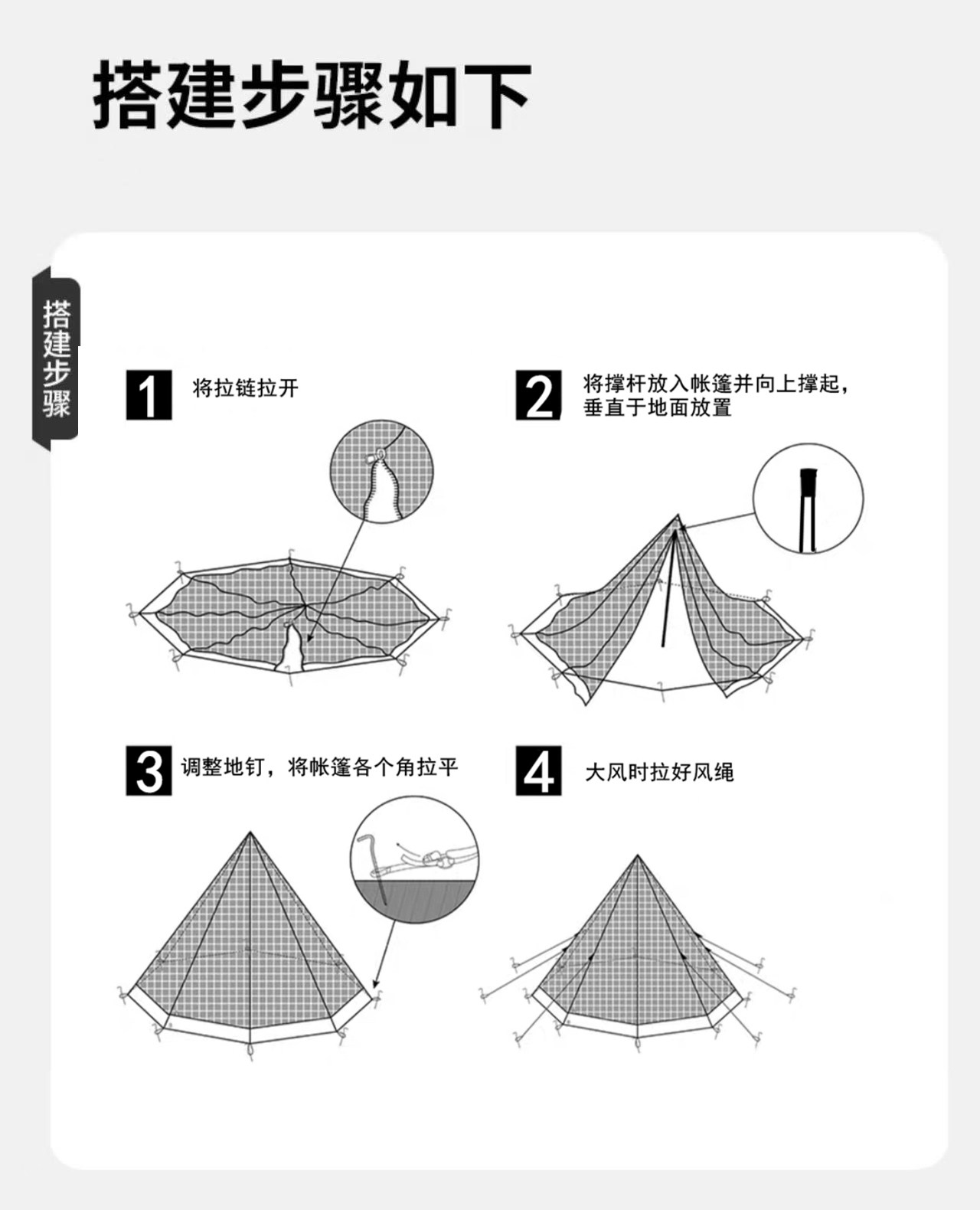 搭建步骤如下

搭建步骤

1 将拉链拉开

2 将撑杆放入帐篷并向上撑起，垂直于地面放置

3 调整地钉，将帐篷各个角拉平

4 大风时拉好风绳