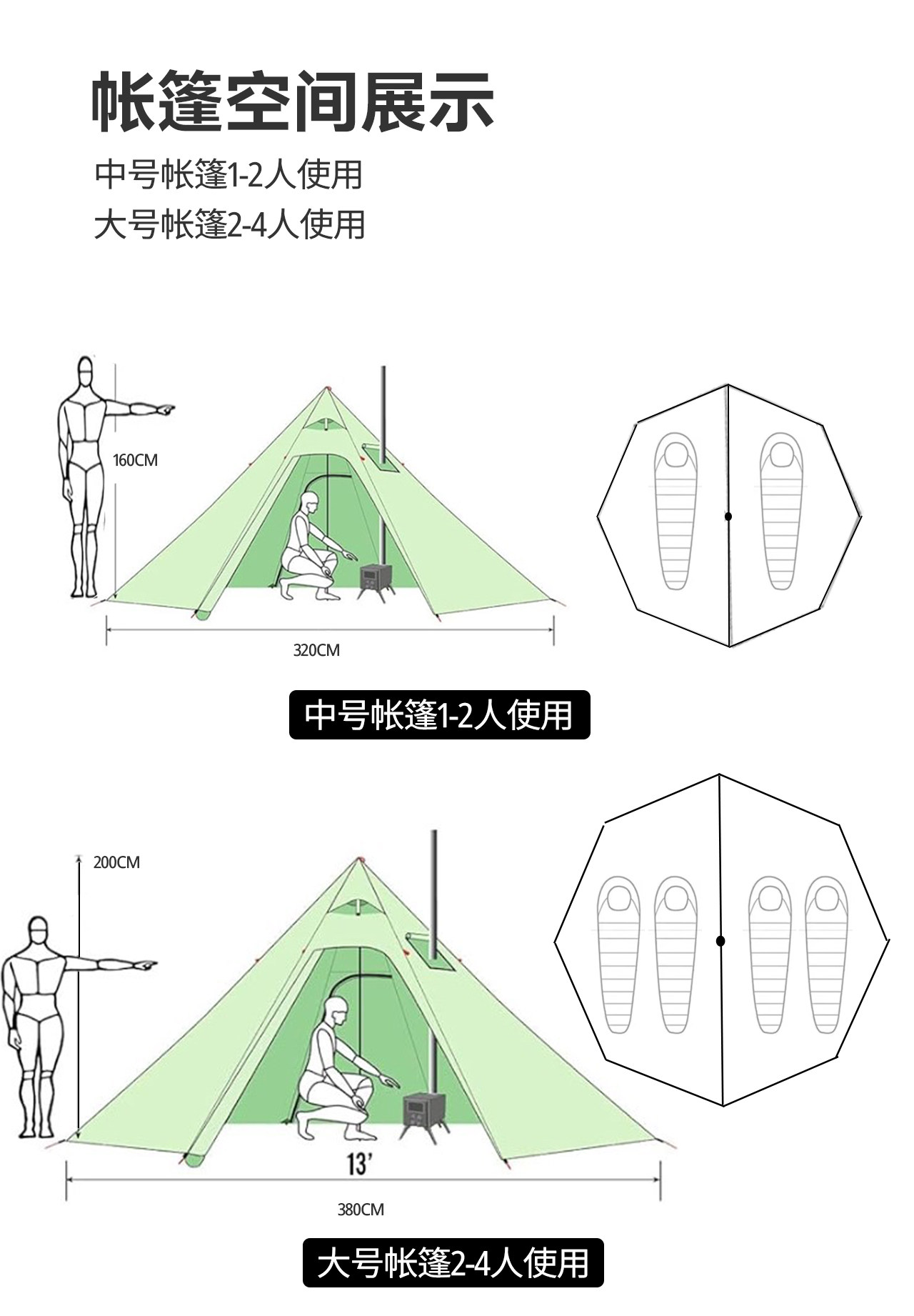 帐篷空间展示

中号帐篷1-2人使用

大号帐篷2-4人使用

160CM

320CM

中号帐篷1-2人使用

200CM

13'

380CM

大号帐篷2-4人使用