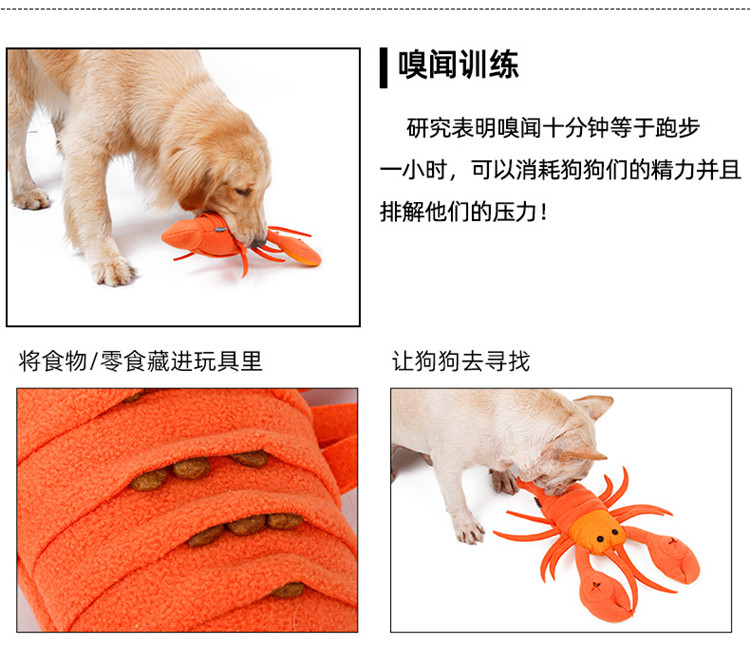 嗅闻训练

研究表明嗅闻十分钟等于跑步一小时，可以消耗狗狗们的精力并且排解他们的压力！

将食物/零食藏进玩具里

让狗狗去寻找