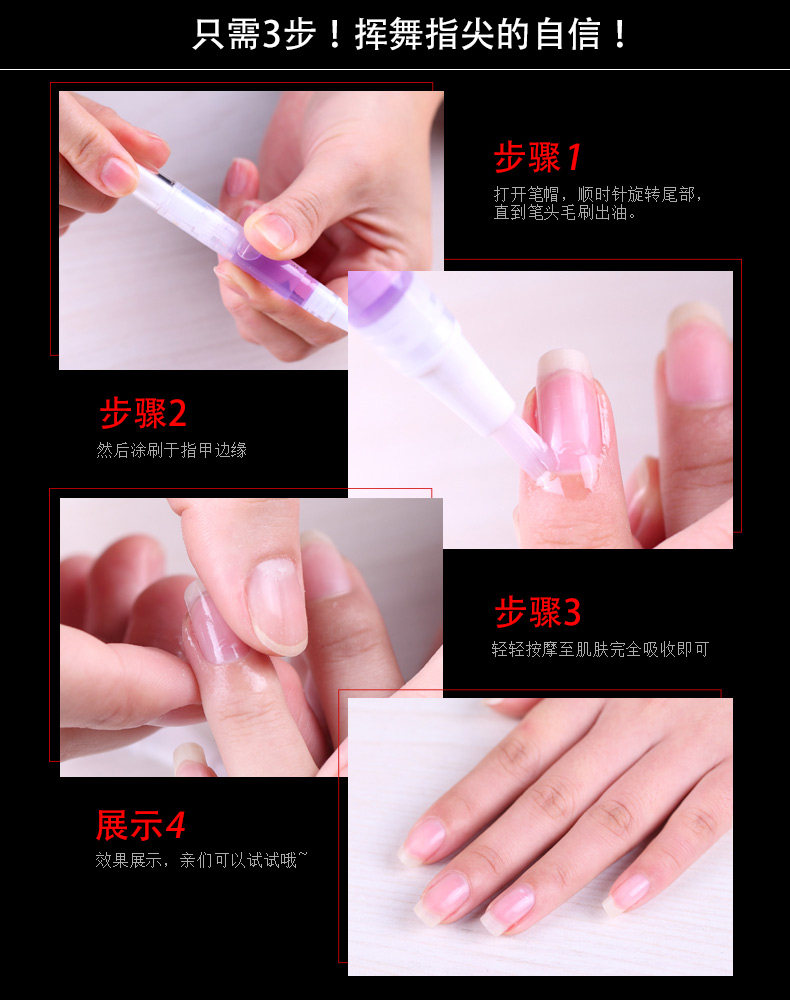 只需3步！挥舞指尖的自信！

步骤1
打开笔帽，顺时针旋转尾部，直到笔头毛刷出油。

步骤2
然后涂刷于指甲边缘

步骤3
轻轻按摩至肌肤完全吸收即可

展示4
效果展示，亲们可以试试哦~