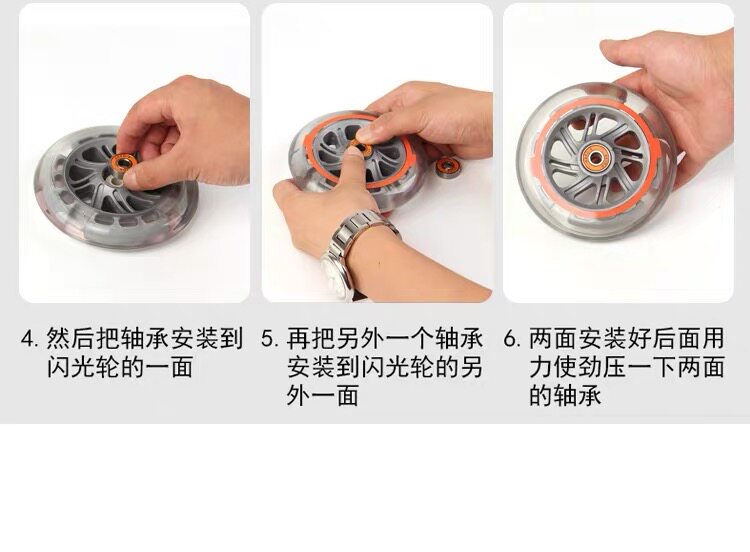 4.然后把轴承安装到闪光轮的一面

5.再把另外一个轴承安装到闪光轮的另外一面

6.两面安装好后面用力使劲压一下两面的轴承