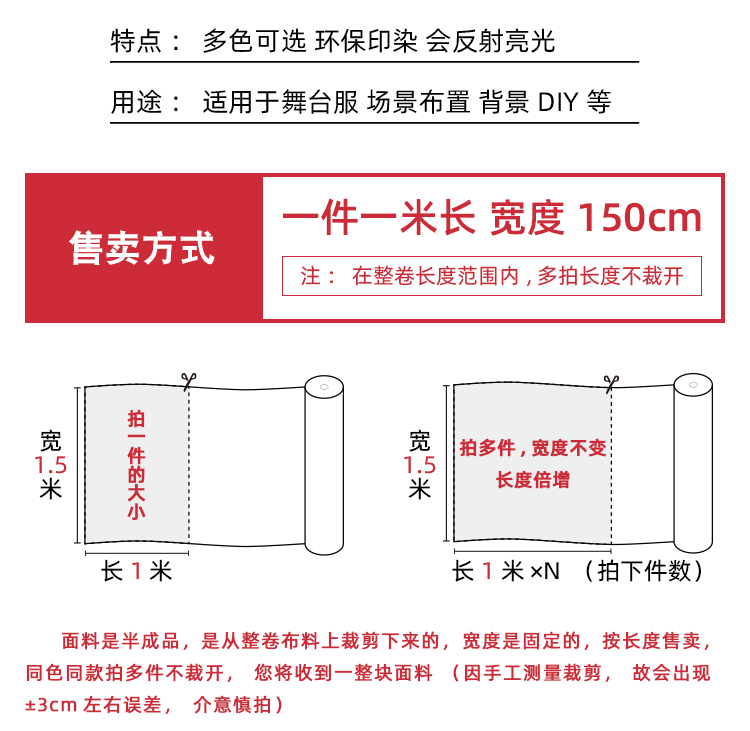 特点： 多色可选 环保印染 会反射亮光

用途： 适用于舞台服 场景布置 背景 DIY 等

售卖方式

一件一米长 宽度 150cm

注： 在整卷长度范围内，多拍长度不裁开

宽
1.5
米

拍一件的大小

长 1 米

宽
1.5
米

拍多件，宽度不变
长度倍增

长 1 米 ×N （拍下件数）

面料是半成品，是从整卷布料上裁剪下来的，宽度是固定的，按长度售卖，同色同款拍多件不裁开， 您将收到一整块面料 （因手工测量裁剪， 故会出现 ±3cm 左右误差， 介意慎拍）