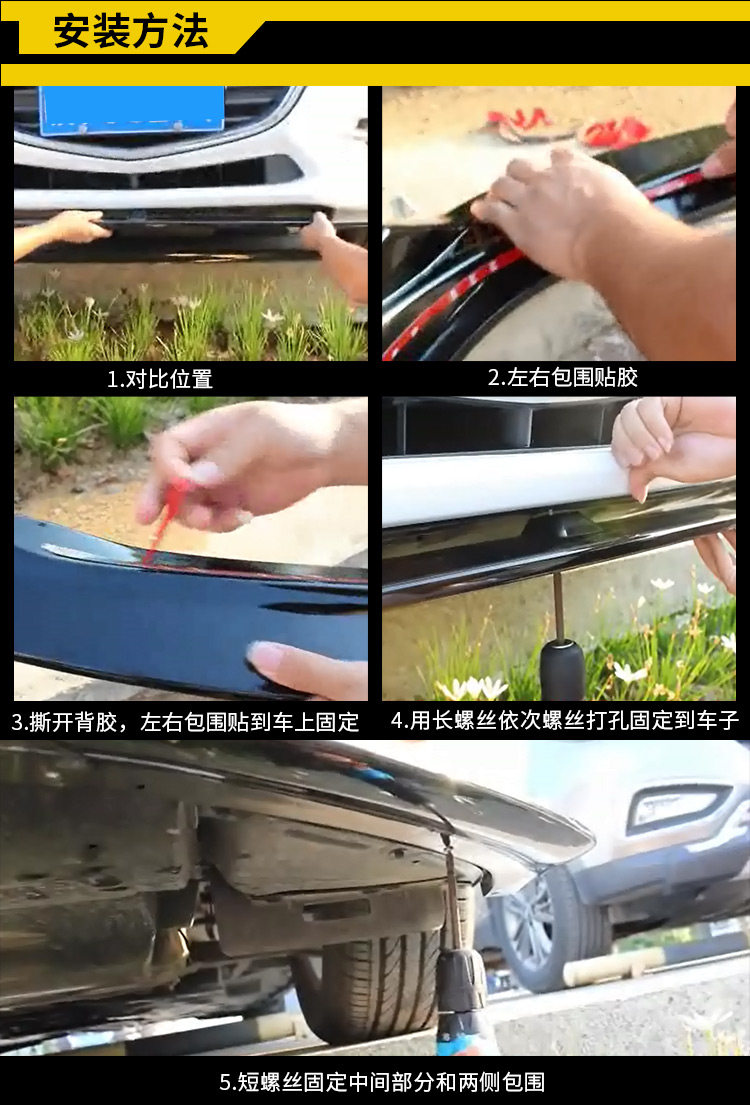 安装方法

1.对比位置

2.左右包围贴胶

3.撕开背胶，左右包围贴到车上固定

4.用长螺丝依次螺丝打孔固定到车子

5.短螺丝固定中间部分和两侧包围