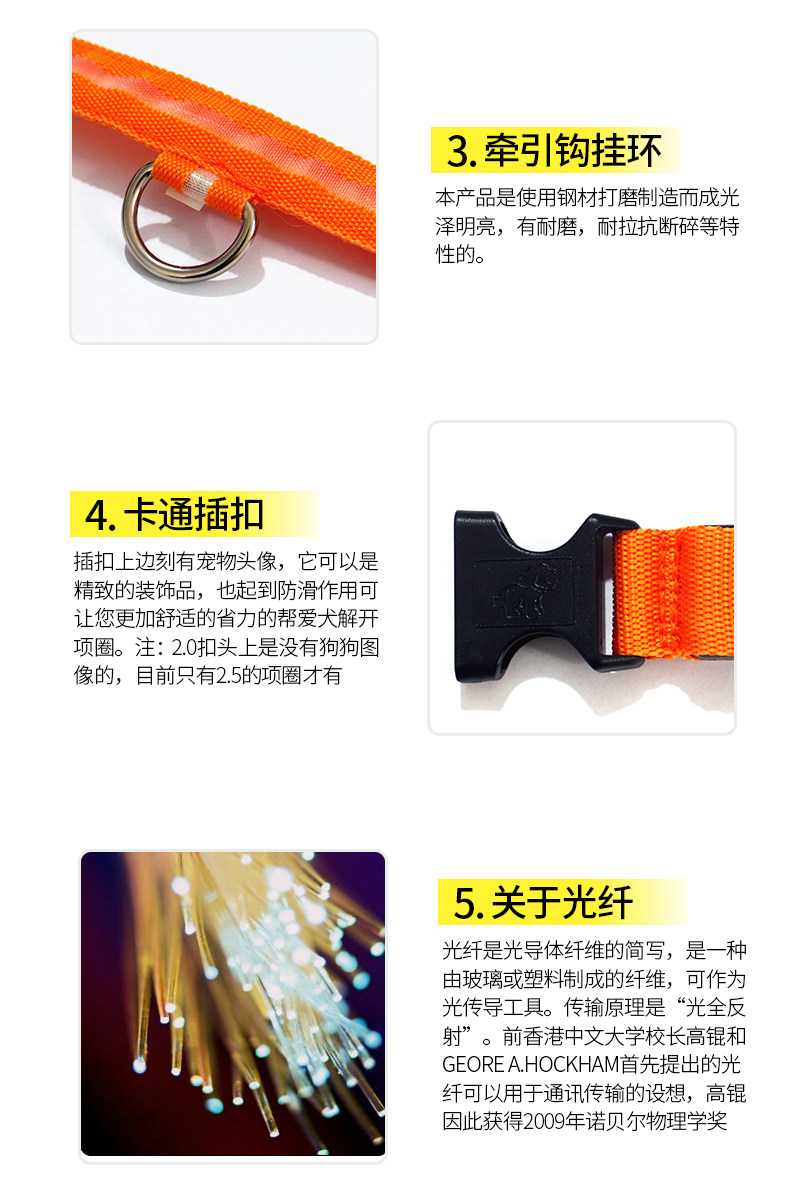 3. 牵引钩挂环

本产品是使用钢材打磨制造而成光泽明亮，有耐磨，耐拉抗断碎等特性的。

4. 卡通插扣

插扣上边刻有宠物头像，它可以是精致的装饰品，也起到防滑作用可让您更加舒适的省力的帮爱犬解开项圈。注：2.0扣头上是没有狗狗图像的，目前只有2.5的项圈才有

5. 关于光纤

光纤是光导体纤维的简写，是一种由玻璃或塑料制成的纤维，可作为光传导工具。传输原理是“光全反射”。前香港中文大学校长高锟和GEORE A.HOCKHAM首先提出的光纤可以用于通讯传输的设想，高锟因此获得2009年诺贝尔物理学奖