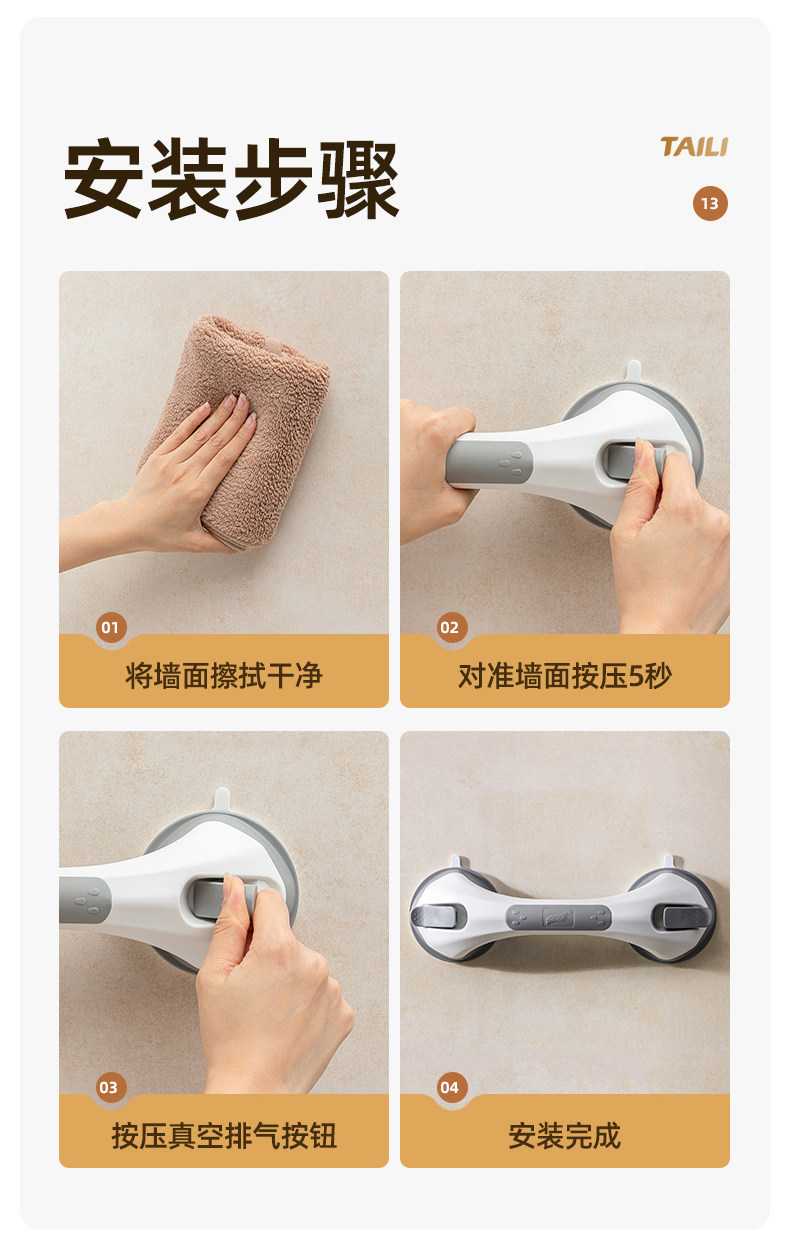 安装步骤

TAILI

13

01
将墙面擦拭干净

02
对准墙面按压5秒

03
按压真空排气按钮

04
安装完成