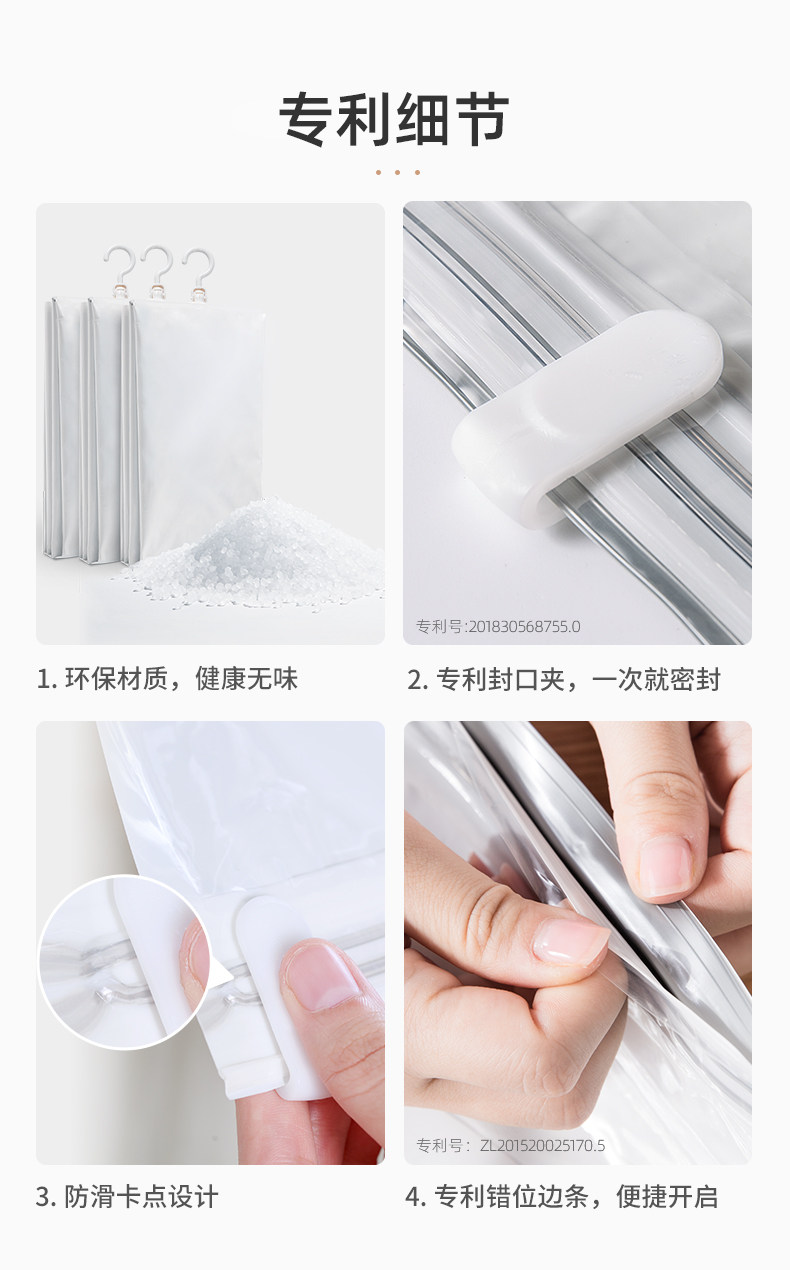 专利细节

专利号:201830568755.0

1. 环保材质，健康无味

2. 专利封口夹，一次就密封

专利号：ZL201520025170.5

3. 防滑卡点设计

4. 专利错位边条，便捷开启