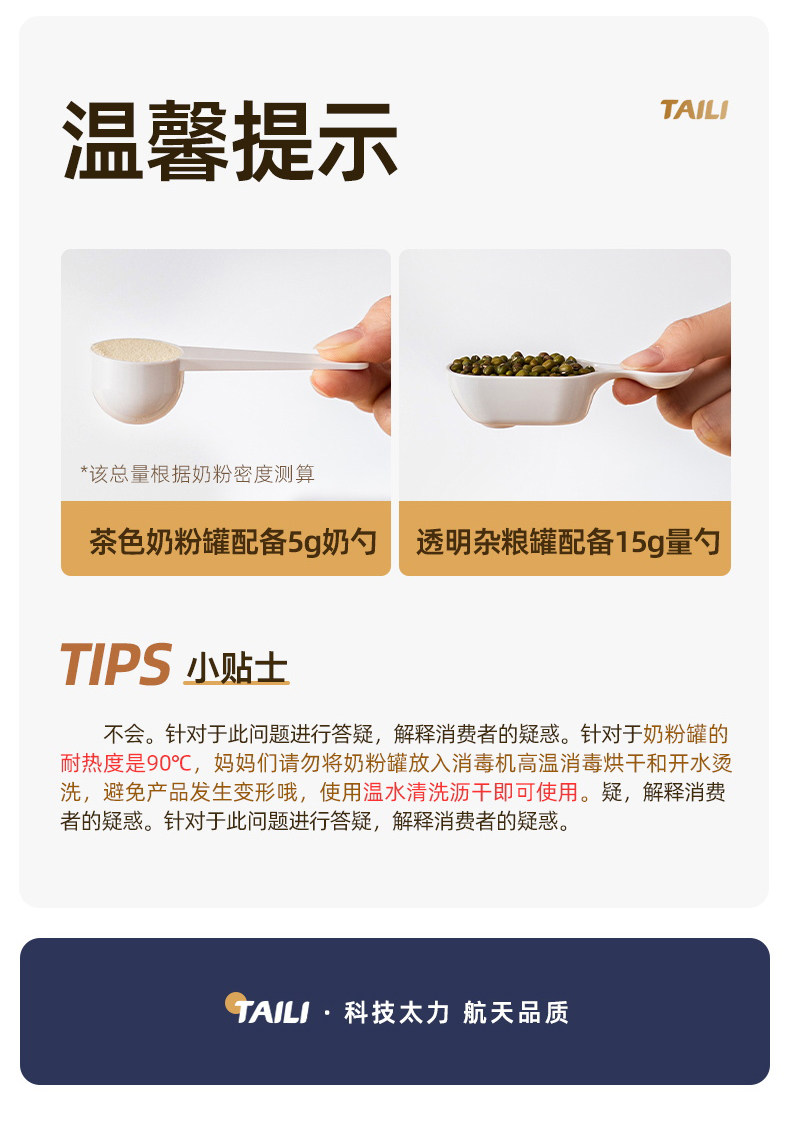 温馨提示

TAILI

*该总量根据奶粉密度测算

茶色奶粉罐配备5g奶勺

透明杂粮罐配备15g量勺

TIPS 小贴士

不会。针对于此问题进行答疑，解释消费者的疑惑。针对于奶粉罐的耐热度是90℃，妈妈们请勿将奶粉罐放入消毒机高温消毒烘干和开水烫洗，避免产品发生变形哦，使用温水清洗沥干即可使用。疑，解释消费者的疑惑。针对于此问题进行答疑，解释消费者的疑惑。

TAILI · 科技太力 航天品质